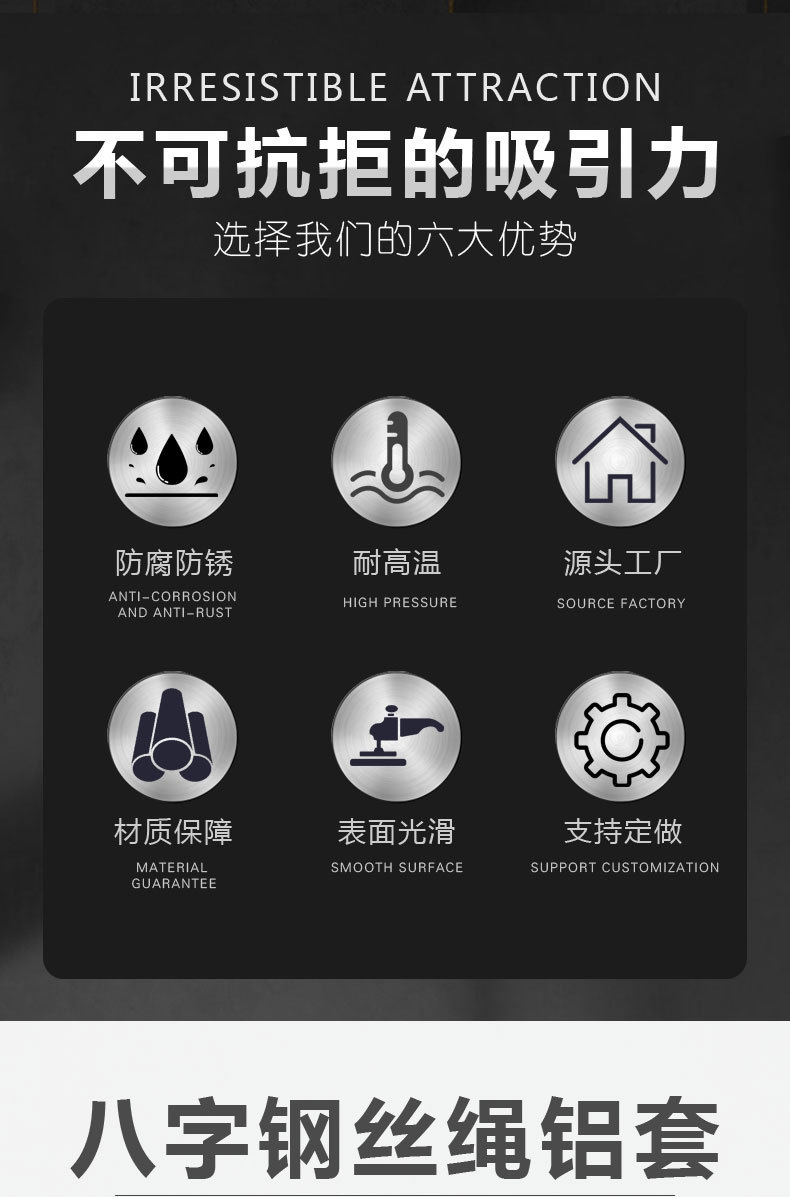 IRRESISTIBLE ATTRACTION

不可抗拒的吸引力

选择我们的六大优势

防腐防锈
ANTI-CORROSION AND ANTI-RUST

耐高温
HIGH PRESSURE

源头工厂
SOURCE FACTORY

材质保障
MATERIAL GUARANTEE

表面光滑
SMOOTH SURFACE

支持定做
SUPPORT CUSTOMIZATION

八字钢丝绳铝套