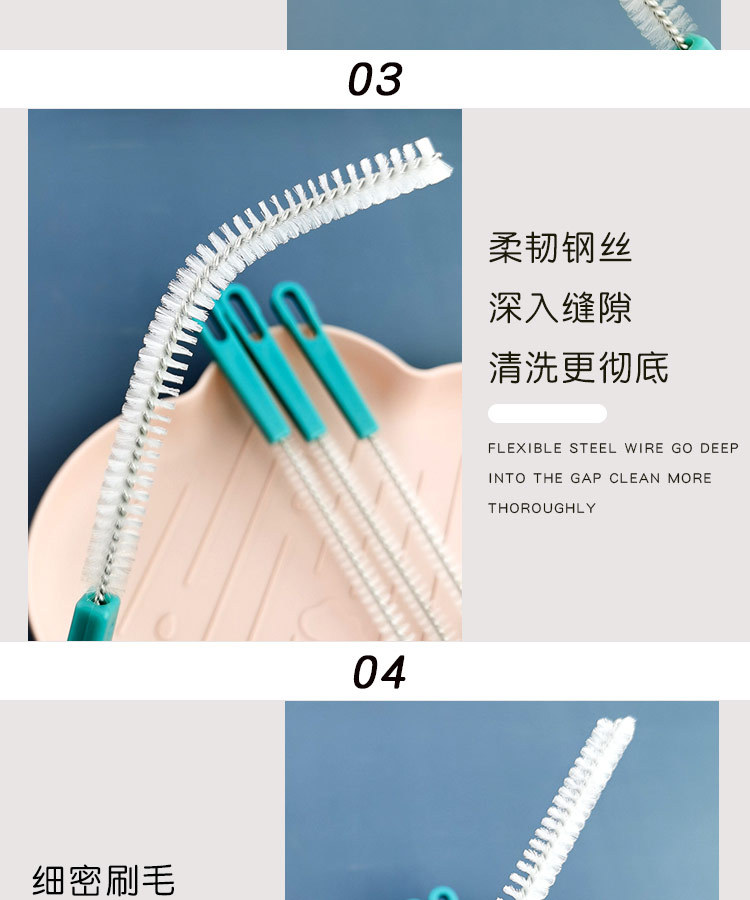 03

柔韧钢丝
深入缝隙
清洗更彻底

FLEXIBLE STEEL WIRE GO DEEP INTO THE GAP CLEAN MORE THOROUGHLY

04

细密刷毛