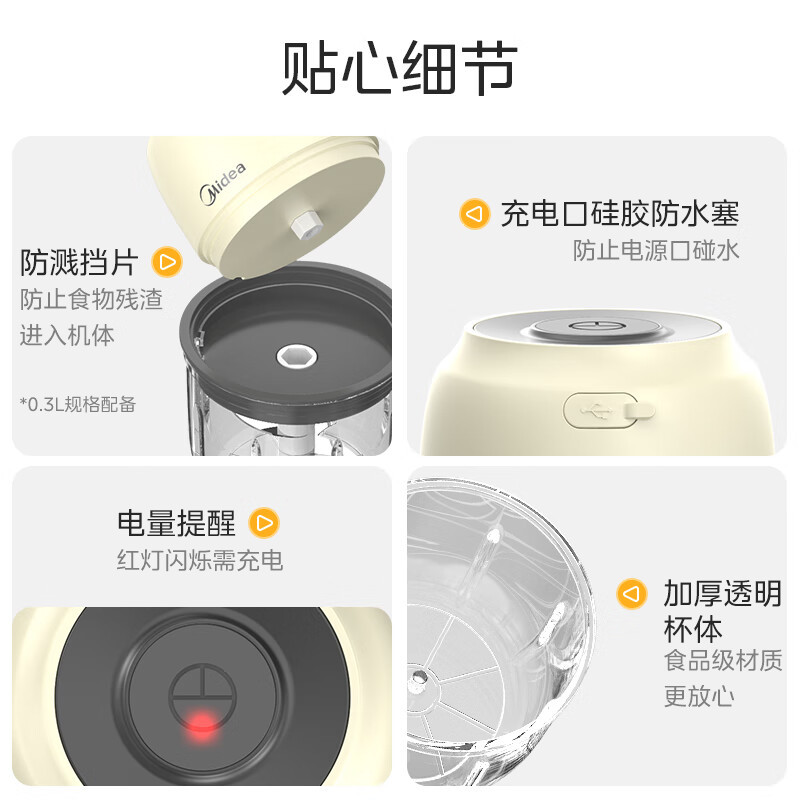 贴心细节

Midea

防溅挡片
防止食物残渣进入机体

*0.3L规格配备

充电口硅胶防水塞
防止电源口碰水

电量提醒
红灯闪烁需充电

加厚透明杯体
食品级材质更放心