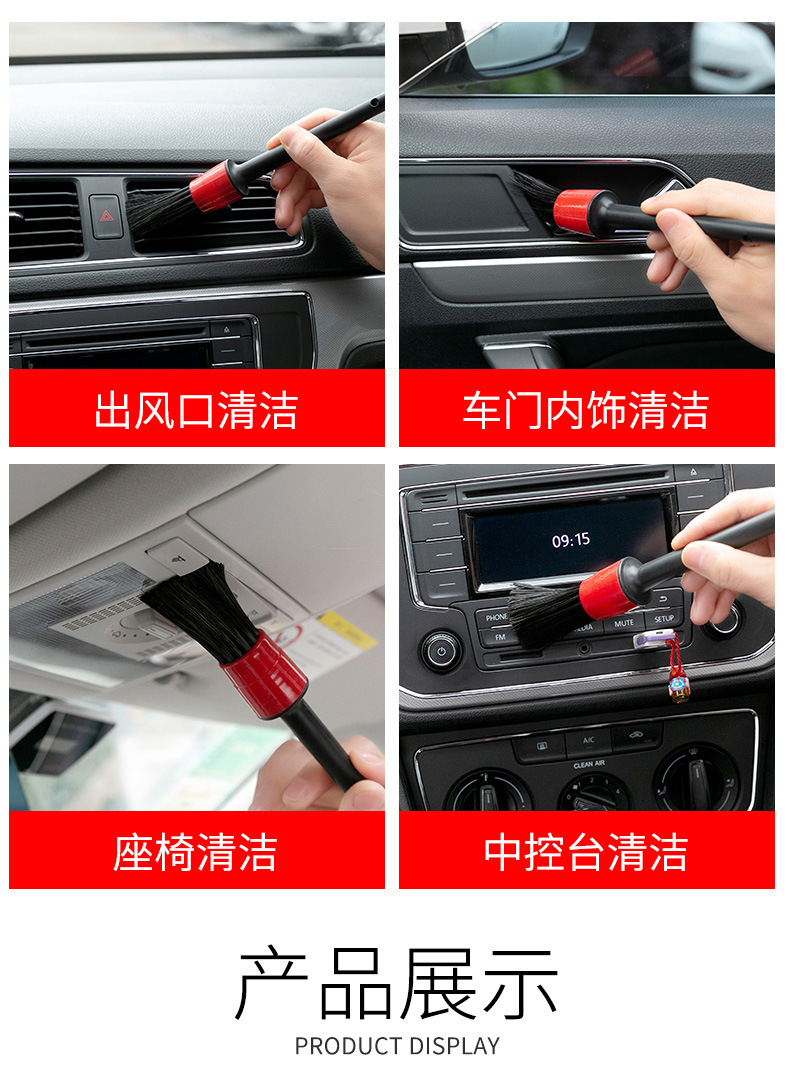 出风口清洁

车门内饰清洁

座椅清洁

09:15

PHONE
FM
MEDIA
MUTE
SETUP
A/C
CLEAN AIR

中控台清洁

产品展示
PRODUCT DISPLAY