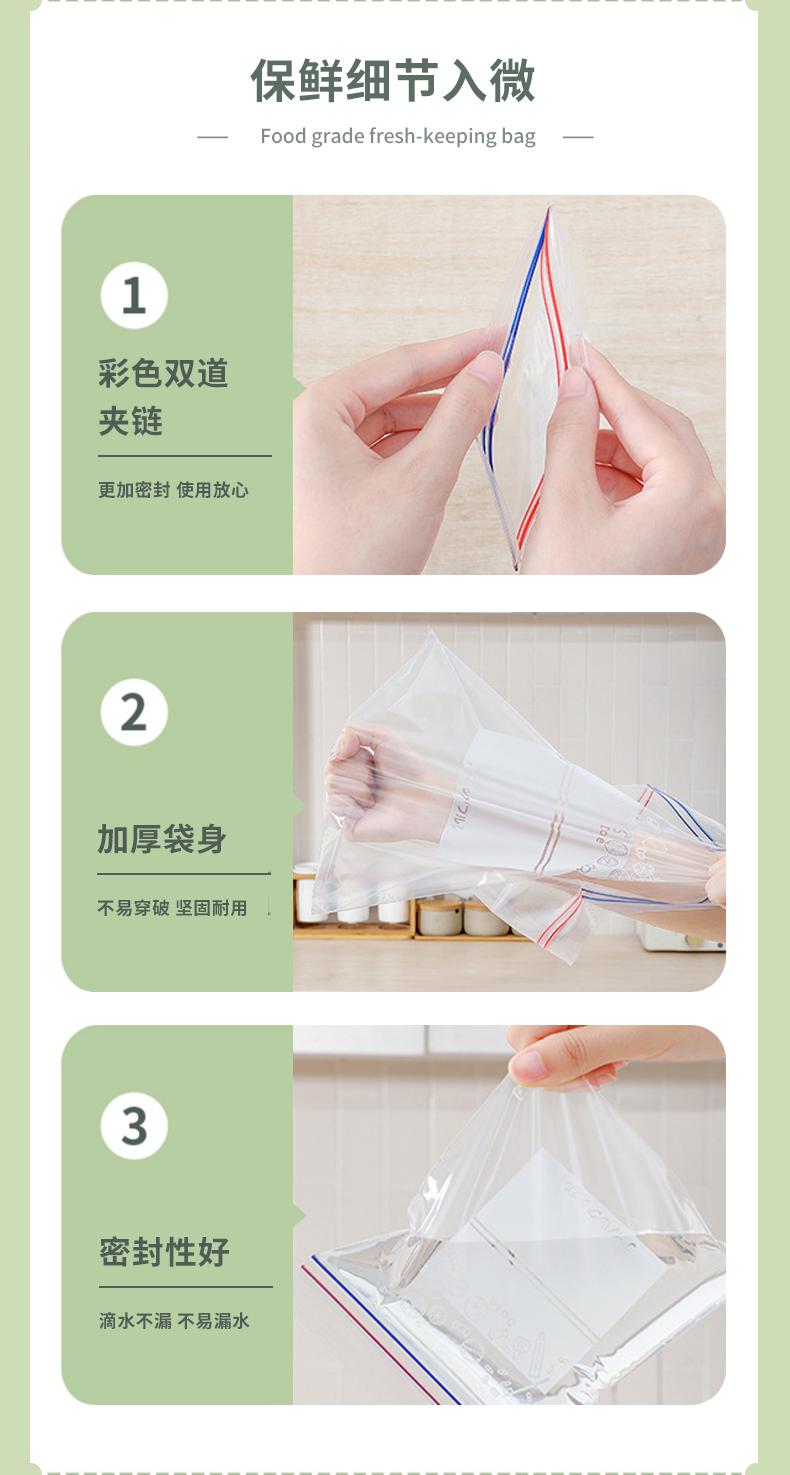 保鲜细节入微

Food grade fresh-keeping bag

1

彩色双道夹链

更加密封 使用放心

2

加厚袋身

不易穿破 坚固耐用

3

密封性好

滴水不漏 不易漏水