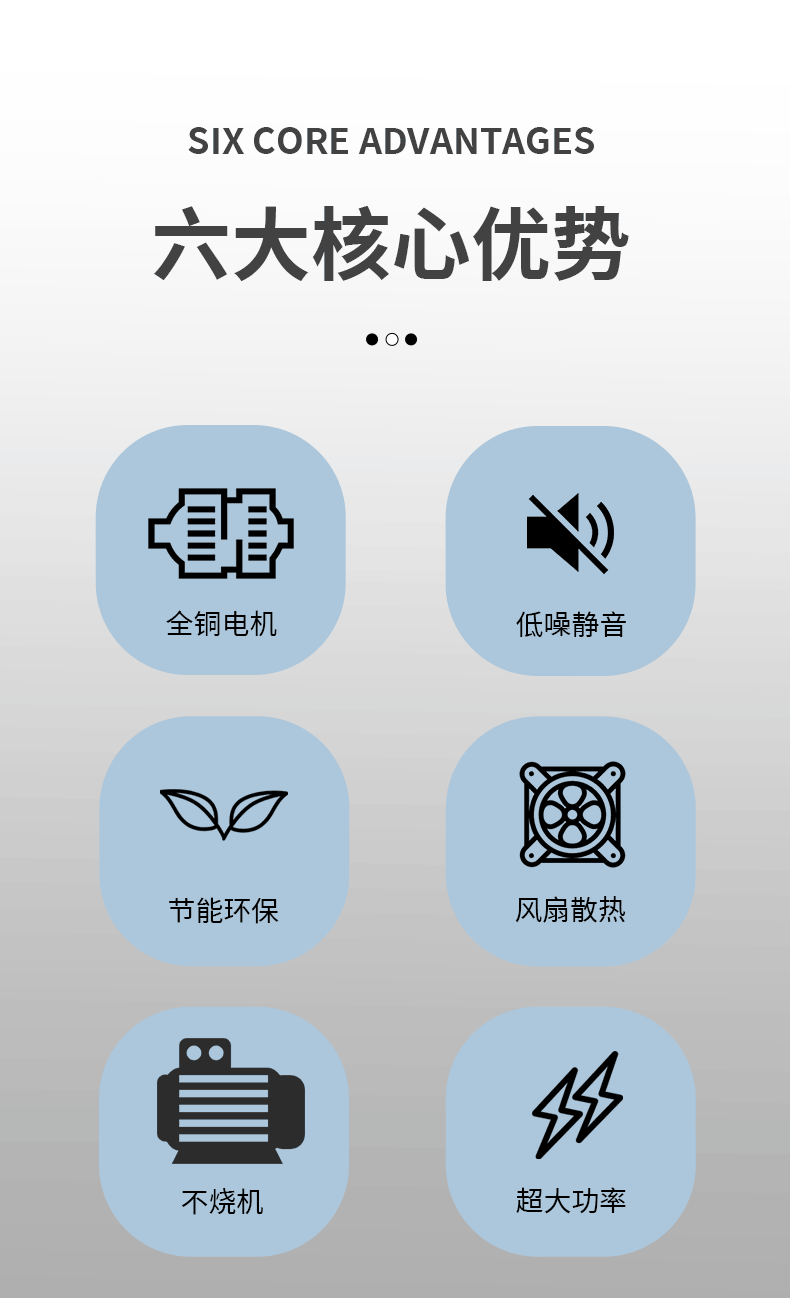 SIX CORE ADVANTAGES

六大核心优势

全铜电机

低噪静音

节能环保

风扇散热

不烧机

超大功率