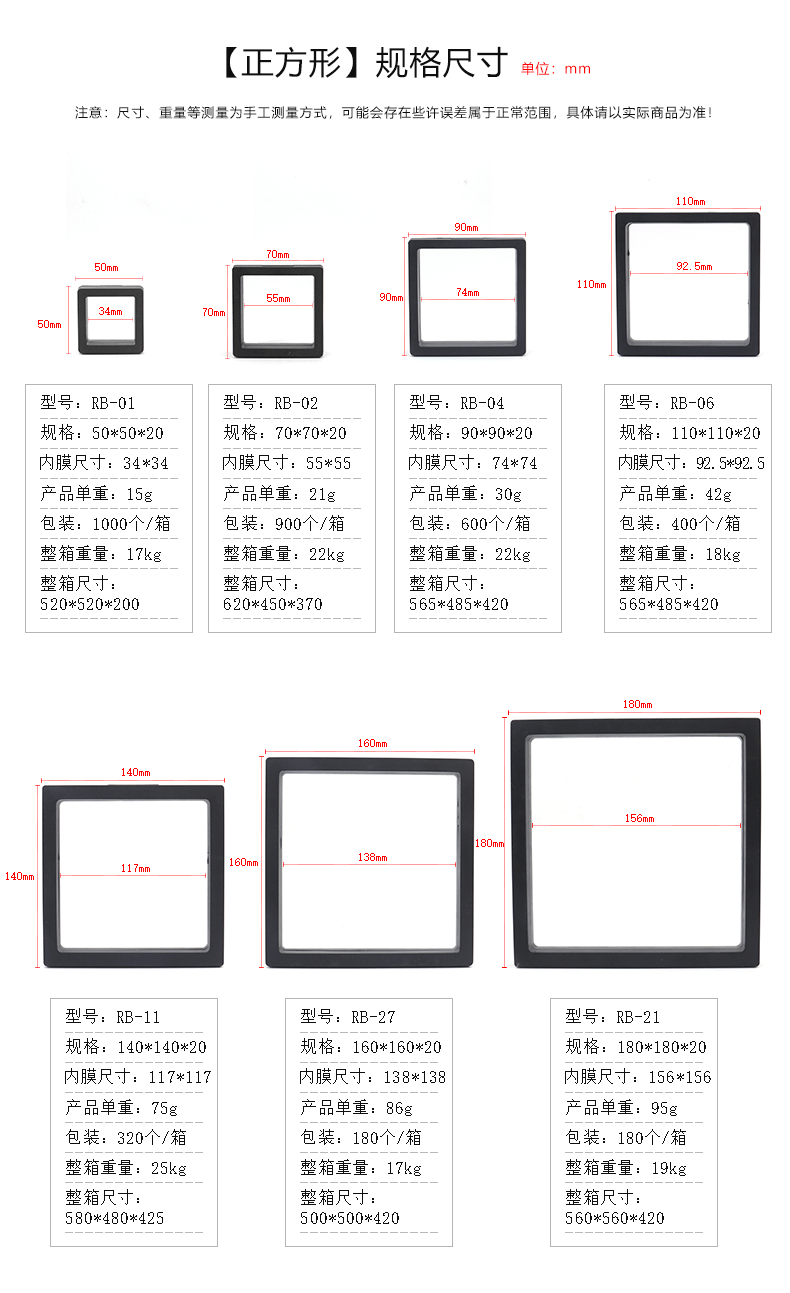 【正方形】规格尺寸 单位：mm

注意：尺寸、重量等测量为手工测量方式，可能会存在些许误差属于正常范围，具体请以实际商品为准！

50mm
50mm
34mm

70mm
70mm
55mm

90mm
90mm
74mm

110mm
110mm
92.5mm

型号：RB-01
规格：50*50*20
内膜尺寸：34*34
产品单重：15g
包装：1000个/箱
整箱重量：17kg
整箱尺寸：
520*520*200

型号：RB-02
规格：70*70*20
内膜尺寸：55*55
产品单重：21g
包装：900个/箱
整箱重量：22kg
整箱尺寸：
620*450*370

型号：RB-04
规格：90*90*20
内膜尺寸：74*74
产品单重：30g
包装：600个/箱
整箱重量：22kg
整箱尺寸：
565*485*420

型号：RB-06
规格：110*110*20
内膜尺寸：92.5*92.5
产品单重：42g
包装：400个/箱
整箱重量：18kg
整箱尺寸：
565*485*420

140mm
140mm
117mm

160mm
160mm
138mm

180mm
180mm
156mm

型号：RB-11
规格：140*140*20
内膜尺寸：117*117
产品单重：75g
包装：320个/箱
整箱重量：25kg
整箱尺寸：
580*480*425

型号：RB-27
规格：160*160*20
内膜尺寸：138*138
产品单重：86g
包装：180个/箱
整箱重量：17kg
整箱尺寸：
500*500*420

型号：RB-21
规格：180*180*20
内膜尺寸：156*156
产品单重：95g
包装：180个/箱
整箱重量：19kg
整箱尺寸：
560*560*420