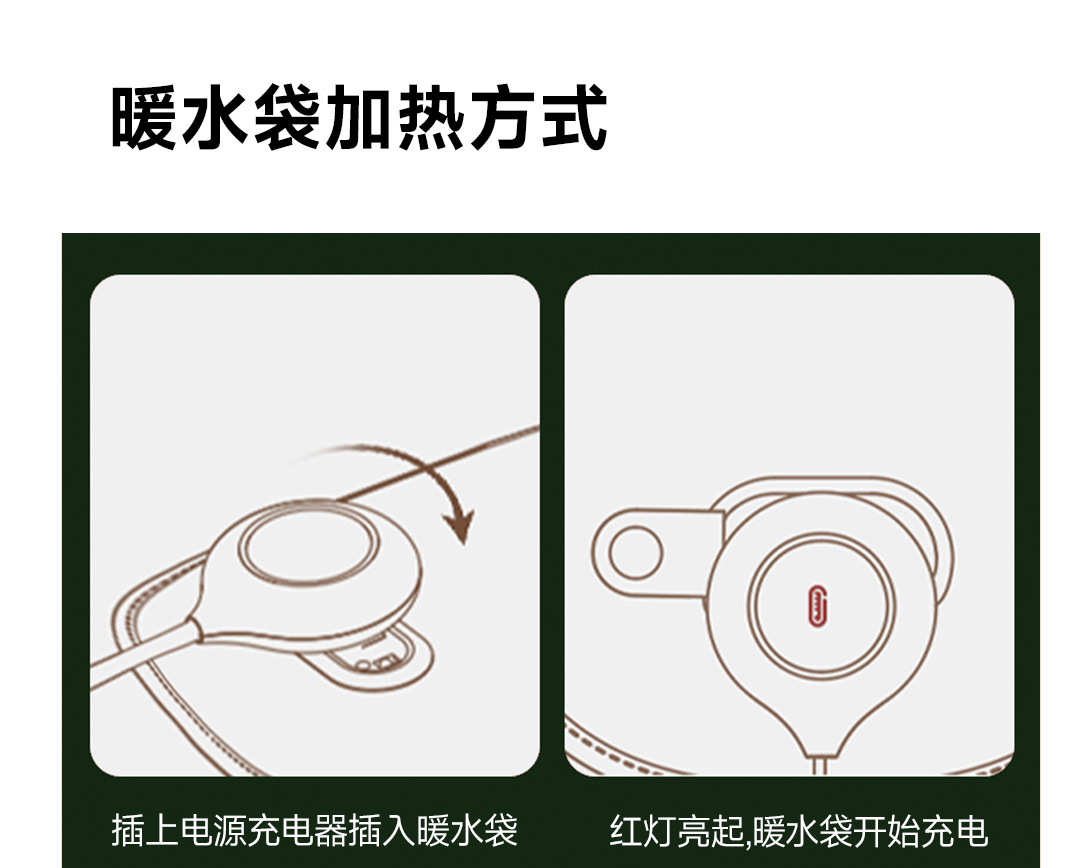 暖水袋加热方式

插上电源充电器插入暖水袋

红灯亮起,暖水袋开始充电