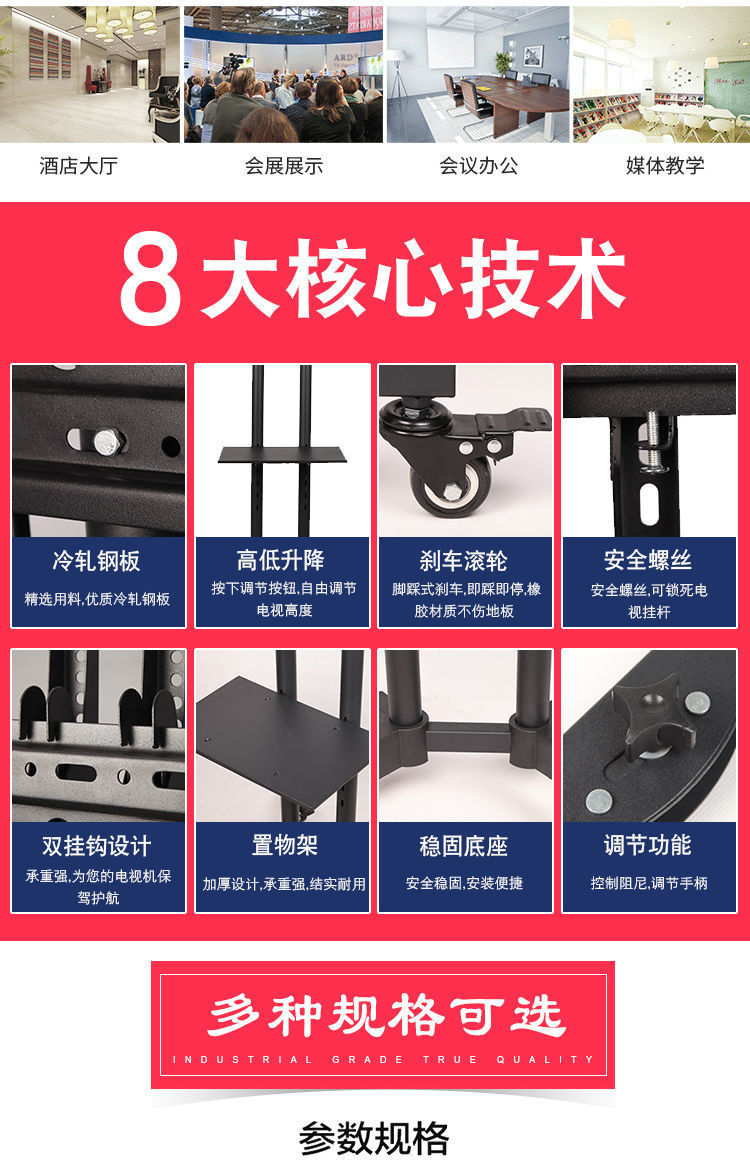 酒店大厅

会展展示

会议办公

媒体教学

8大核心技术

冷轧钢板
精选用料,优质冷轧钢板

高低升降
按下调节按钮,自由调节电视高度

刹车滚轮
脚踩式刹车,即踩即停,橡胶材质不伤地板

安全螺丝
安全螺丝,可锁死电视挂杆

双挂钩设计
承重强,为您的电视机保驾护航

置物架
加厚设计,承重强,结实耐用

稳固底座
安全稳固,安装便捷

调节功能
控制阻尼,调节手柄

多种规格可选
INDUSTRIAL GRADE TRUE QUALITY

参数规格