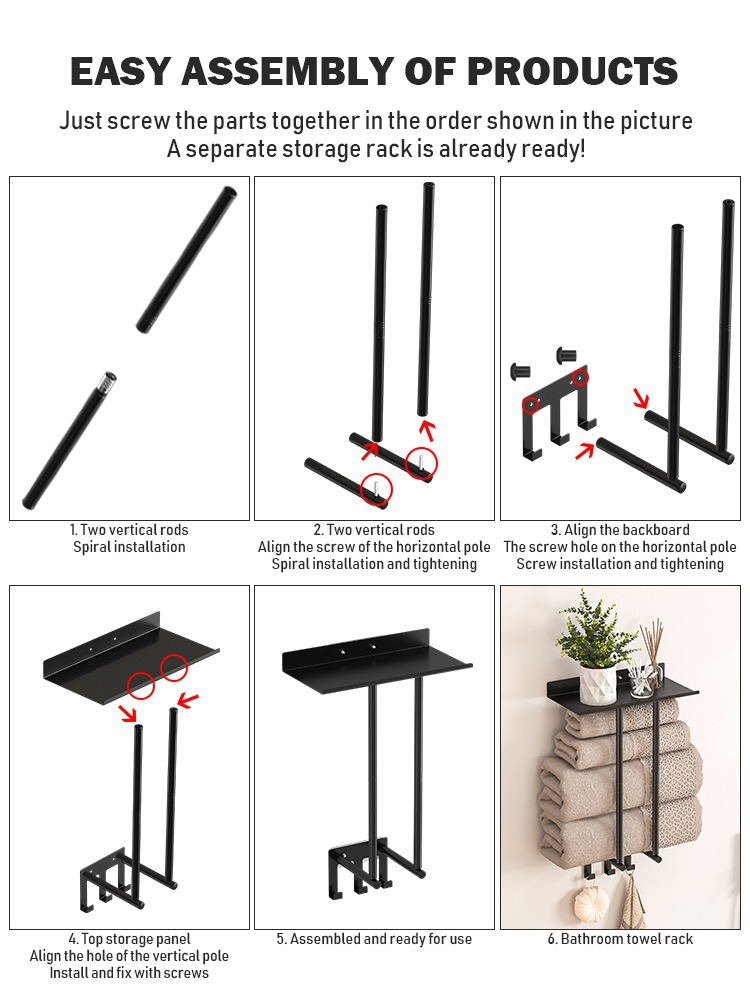 EASY ASSEMBLY OF PRODUCTS

Just screw the parts together in the order shown in the picture
A separate storage rack is already ready!

1. Two vertical rods
Spiral installation

2. Two vertical rods
Align the screw of the horizontal pole
Spiral installation and tightening

3. Align the backboard
The screw hole on the horizontal pole
Screw installation and tightening

4. Top storage panel
Align the hole of the vertical pole
Install and fix with screws

5. Assembled and ready for use

6. Bathroom towel rack