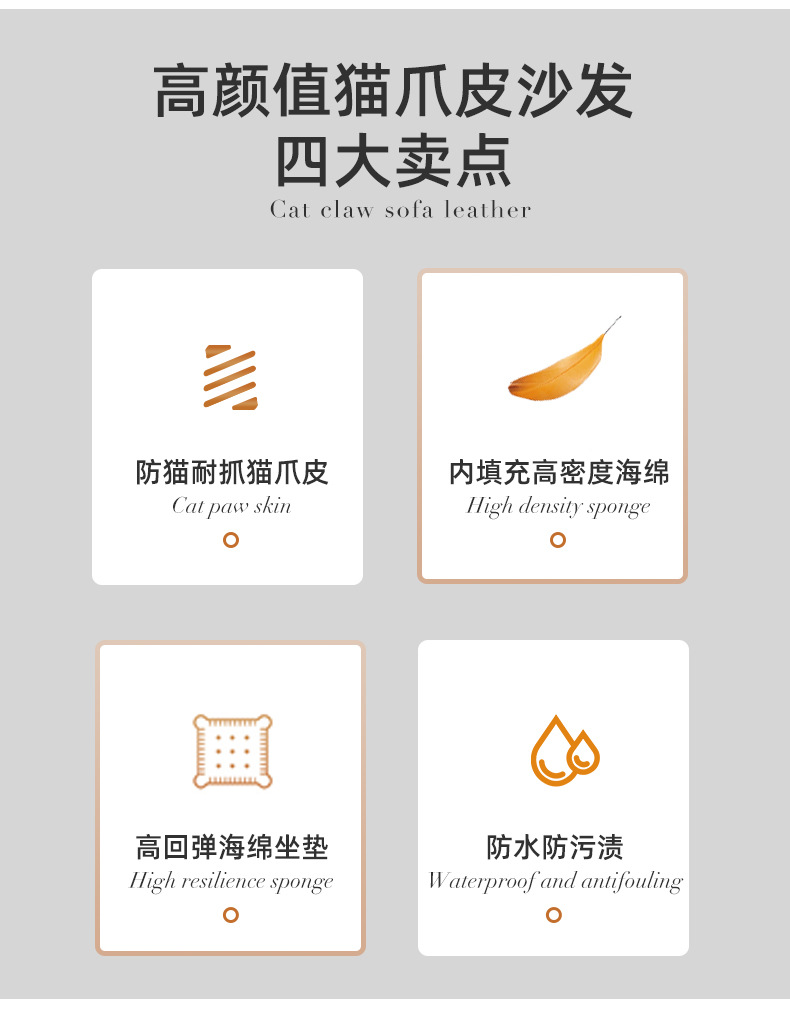 高颜值猫爪皮沙发
四大卖点
Cat claw sofa leather

防猫耐抓猫爪皮
Cat paw skin

内填充高密度海绵
High density sponge

高回弹海绵坐垫
High resilience sponge

防水防污渍
Waterproof and antifouling