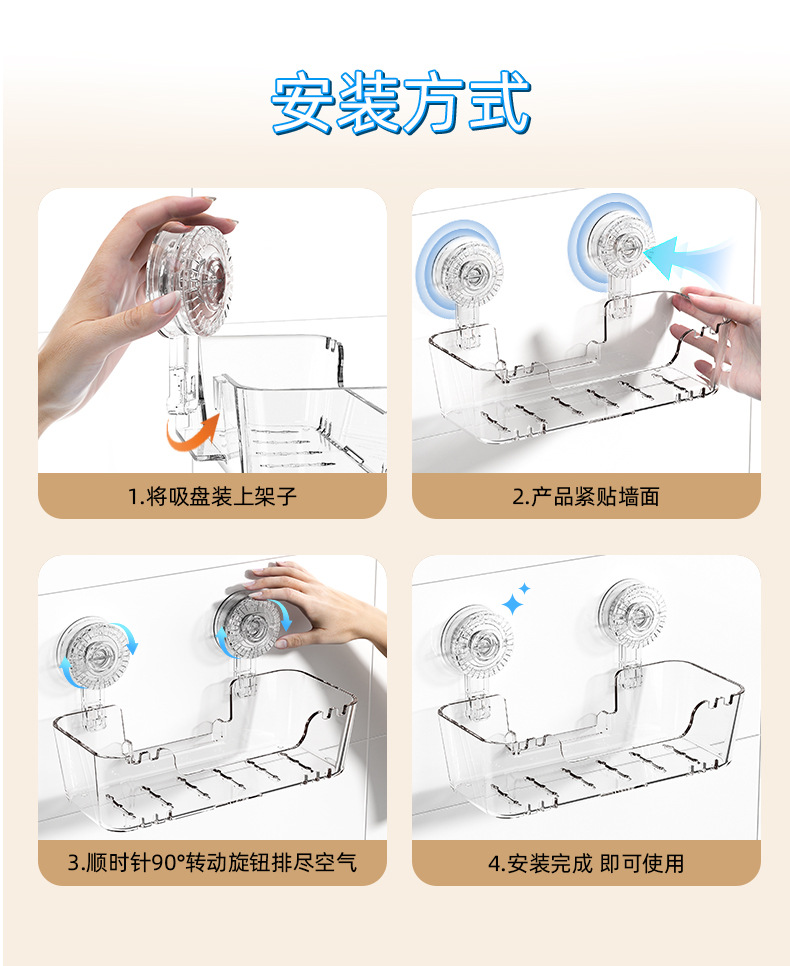 安装方式

1.将吸盘装上架子

2.产品紧贴墙面

3.顺时针90°转动旋钮排尽空气

4.安装完成 即可使用