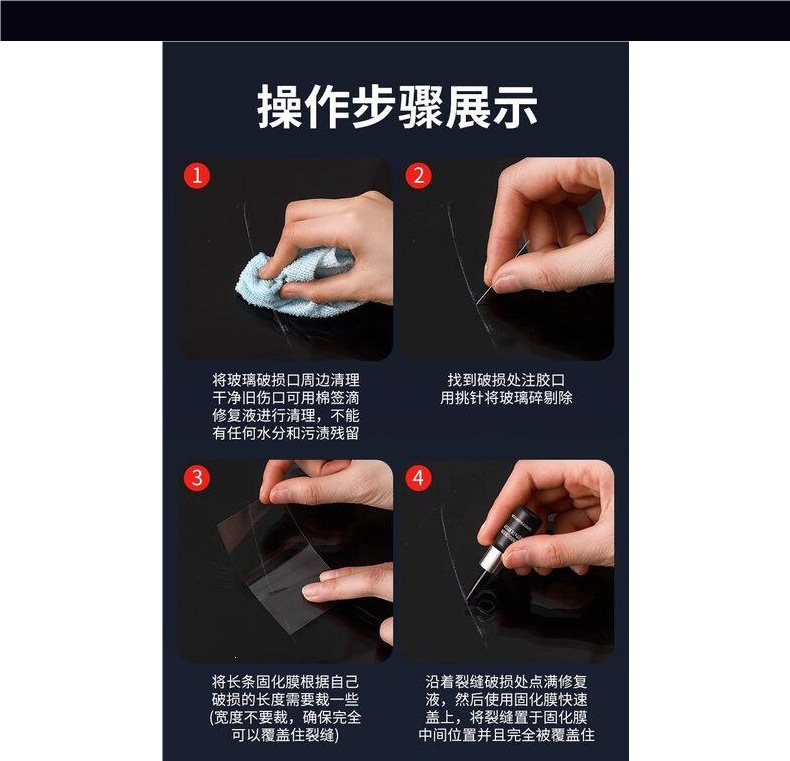 操作步骤展示

1

将玻璃破损口周边清理干净旧伤口可用棉签滴修复液进行清理，不能有任何水分和污渍残留

2

找到破损处注胶口用挑针将玻璃碎剔除

3

将长条固化膜根据自己破损的长度需要裁一些(宽度不要裁，确保完全可以覆盖住裂缝)

4

沿着裂缝破损处点满修复液，然后使用固化膜快速盖上，将裂缝置于固化膜中间位置并且完全被覆盖住