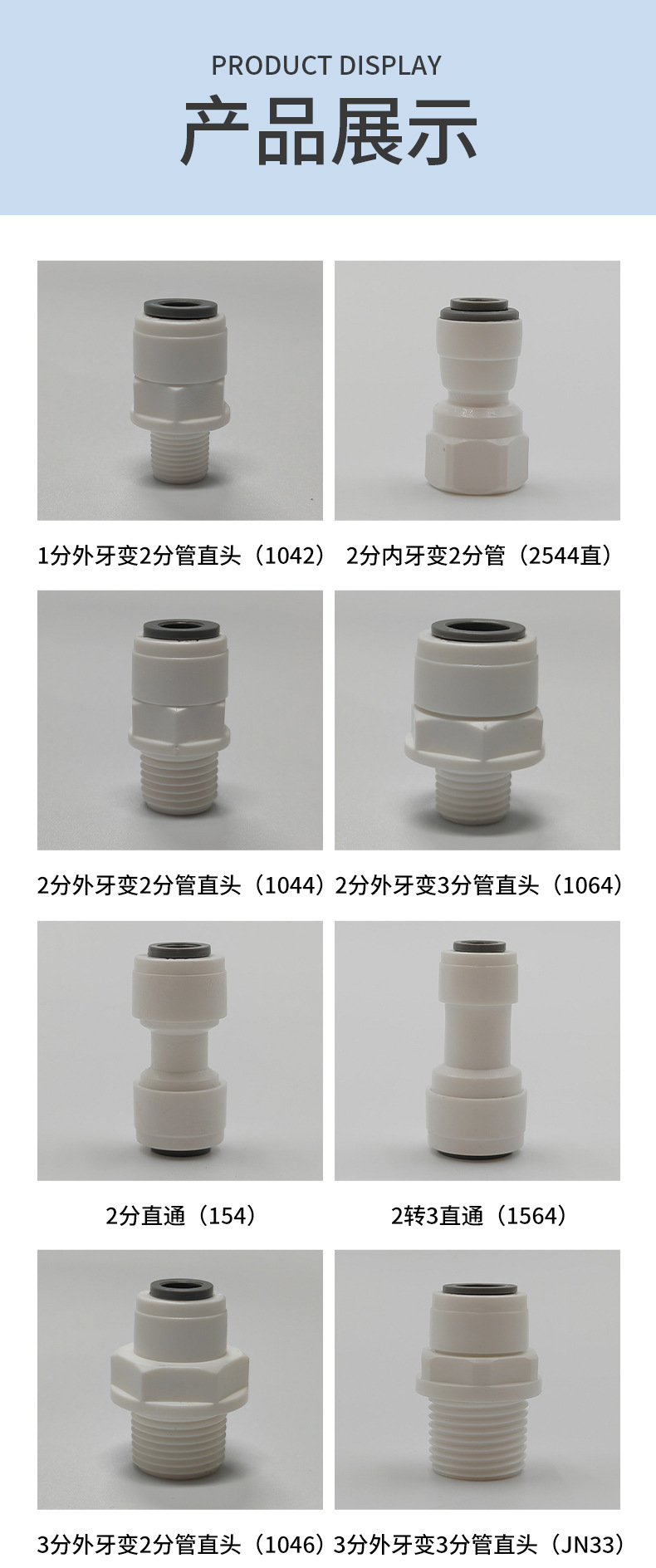 PRODUCT DISPLAY
产品展示

1分外牙变2分管直头（1042）

2分内牙变2分管（2544直）

2分外牙变2分管直头（1044）

2分外牙变3分管直头（1064）

2分直通（154）

2转3直通（1564）

3分外牙变2分管直头（1046）

3分外牙变3分管直头（JN33）