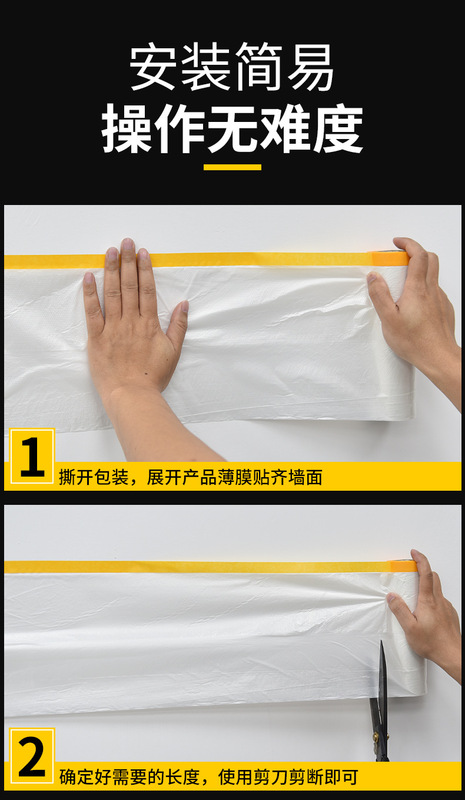 安装简易
操作无难度

1
撕开包装，展开产品薄膜贴齐墙面

2
确定好需要的长度，使用剪刀剪断即可