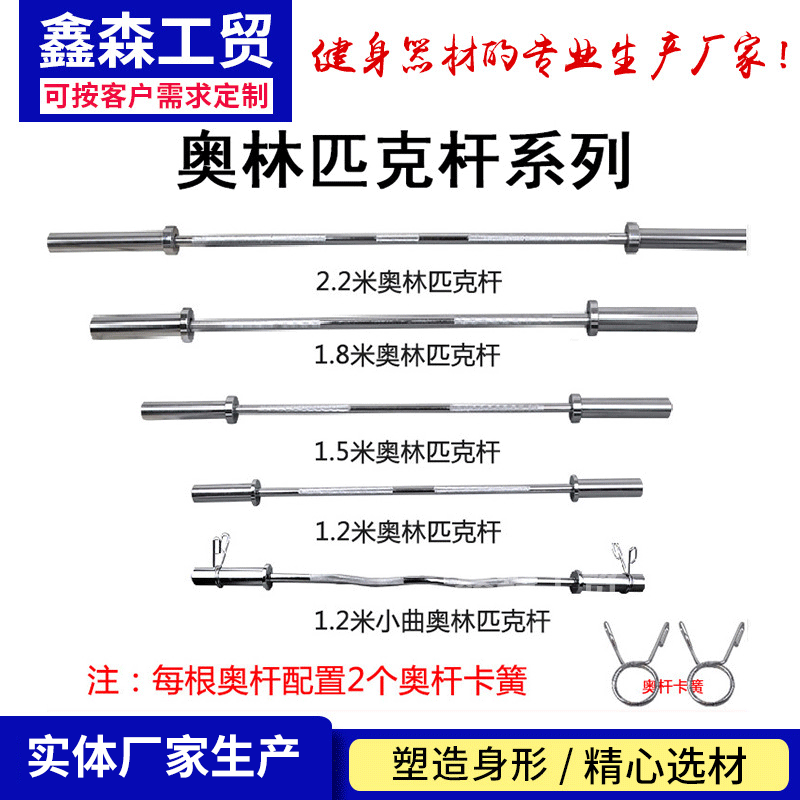 鑫森工贸
可按客户需求定制

健身器材的专业生产厂家！

奥林匹克杆系列

2.2米奥林匹克杆

1.8米奥林匹克杆

1.5米奥林匹克杆

1.2米奥林匹克杆

1.2米小曲奥林匹克杆

注：每根奥杆配置2个奥杆卡簧

奥杆卡簧

实体厂家生产

塑造身形 / 精心选材