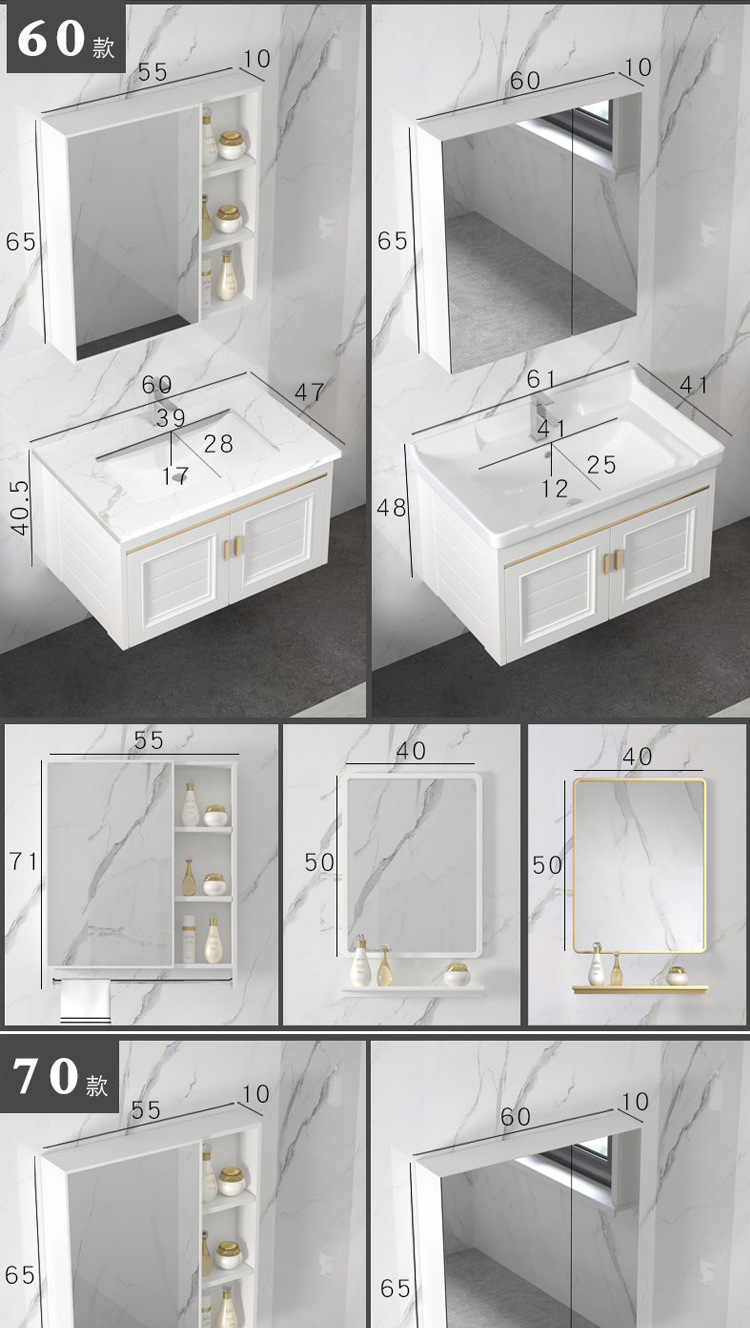 60款

55
10
65
60
47
39
28
17
40.5

60
10
65
61
41
41
25
12
48

55
71

40
50

40
50

70款

55
10
65

60
10
65