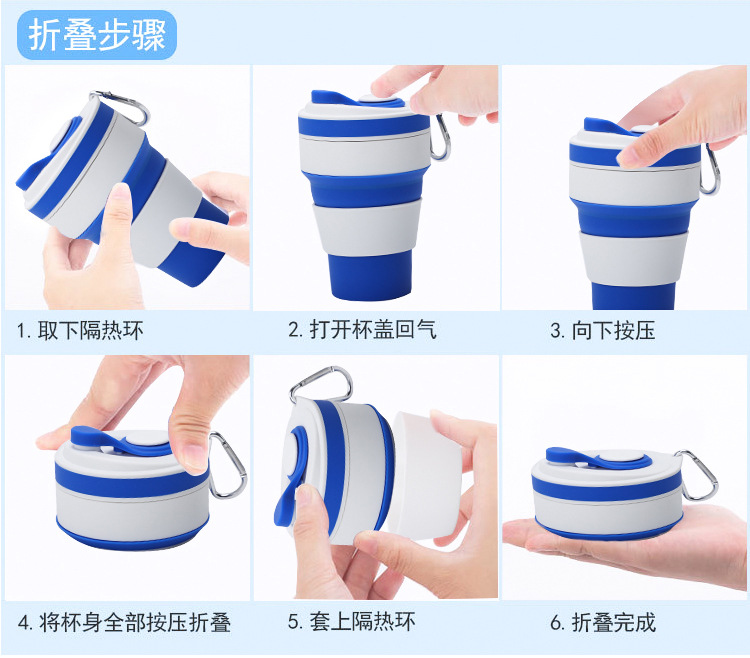 折叠步骤

1. 取下隔热环

2. 打开杯盖回气

3. 向下按压

4. 将杯身全部按压折叠

5. 套上隔热环

6. 折叠完成