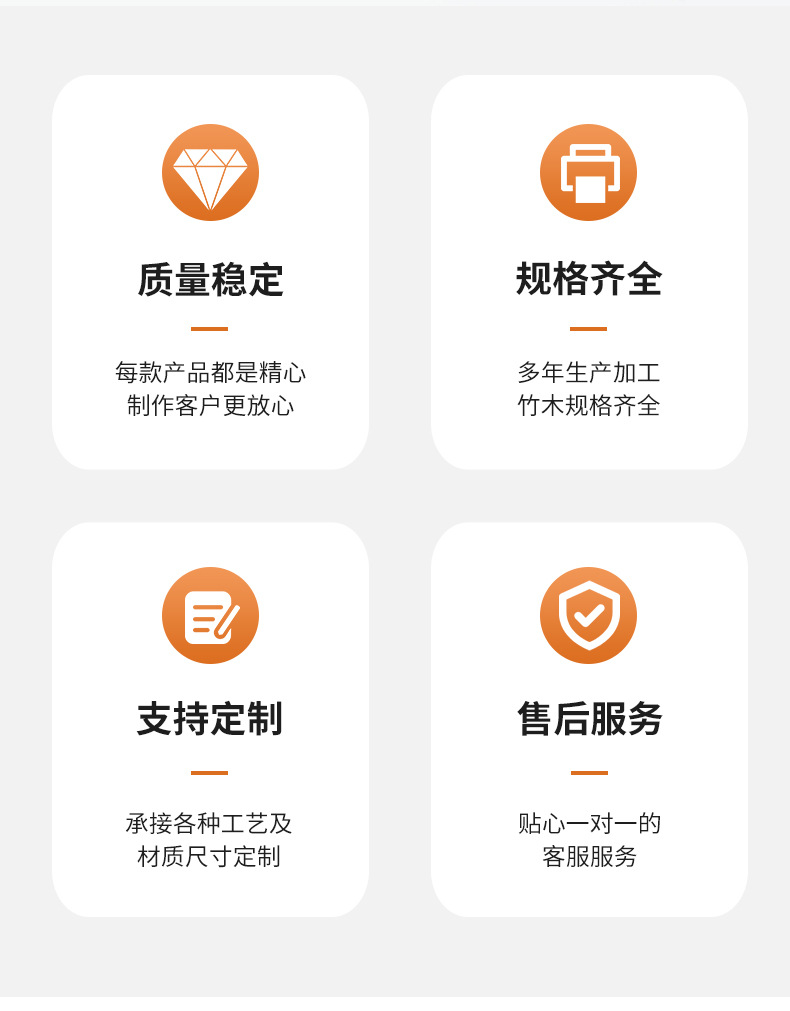 质量稳定

每款产品都是精心
制作客户更放心

规格齐全

多年生产加工
竹木规格齐全

支持定制

承接各种工艺及
材质尺寸定制

售后服务

贴心一对一的
客服服务