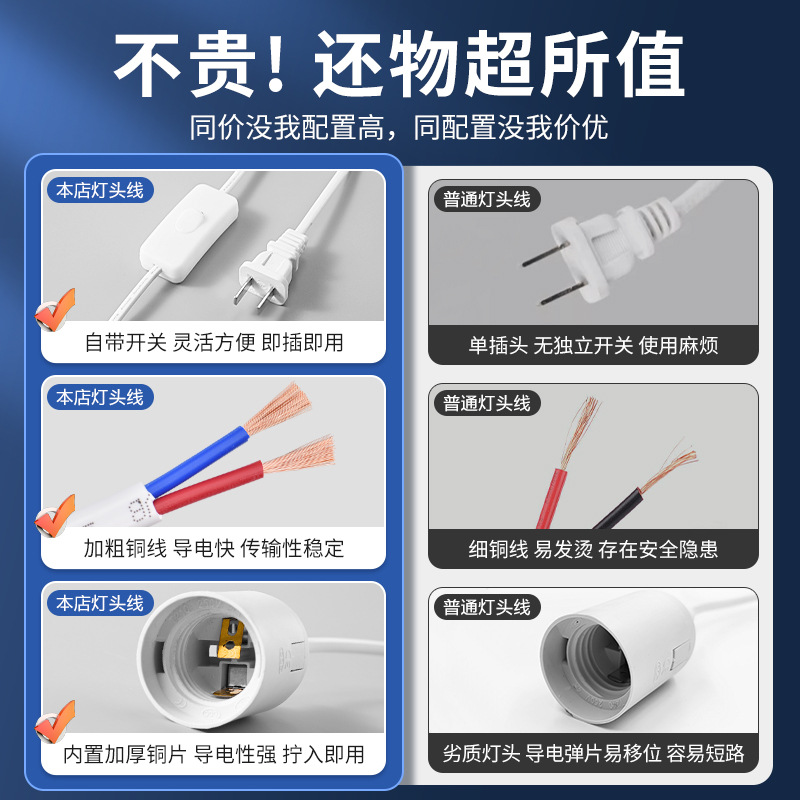 不贵！还物超所值
同价没我配置高，同配置没我价优

本店灯头线
自带开关 灵活方便 即插即用

本店灯头线
加粗铜线 导电快 传输性稳定

本店灯头线
内置加厚铜片 导电性强 拧入即用

普通灯头线
单插头 无独立开关 使用麻烦

普通灯头线
细铜线 易发烫 存在安全隐患

普通灯头线
劣质灯头 导电弹片易移位 容易短路