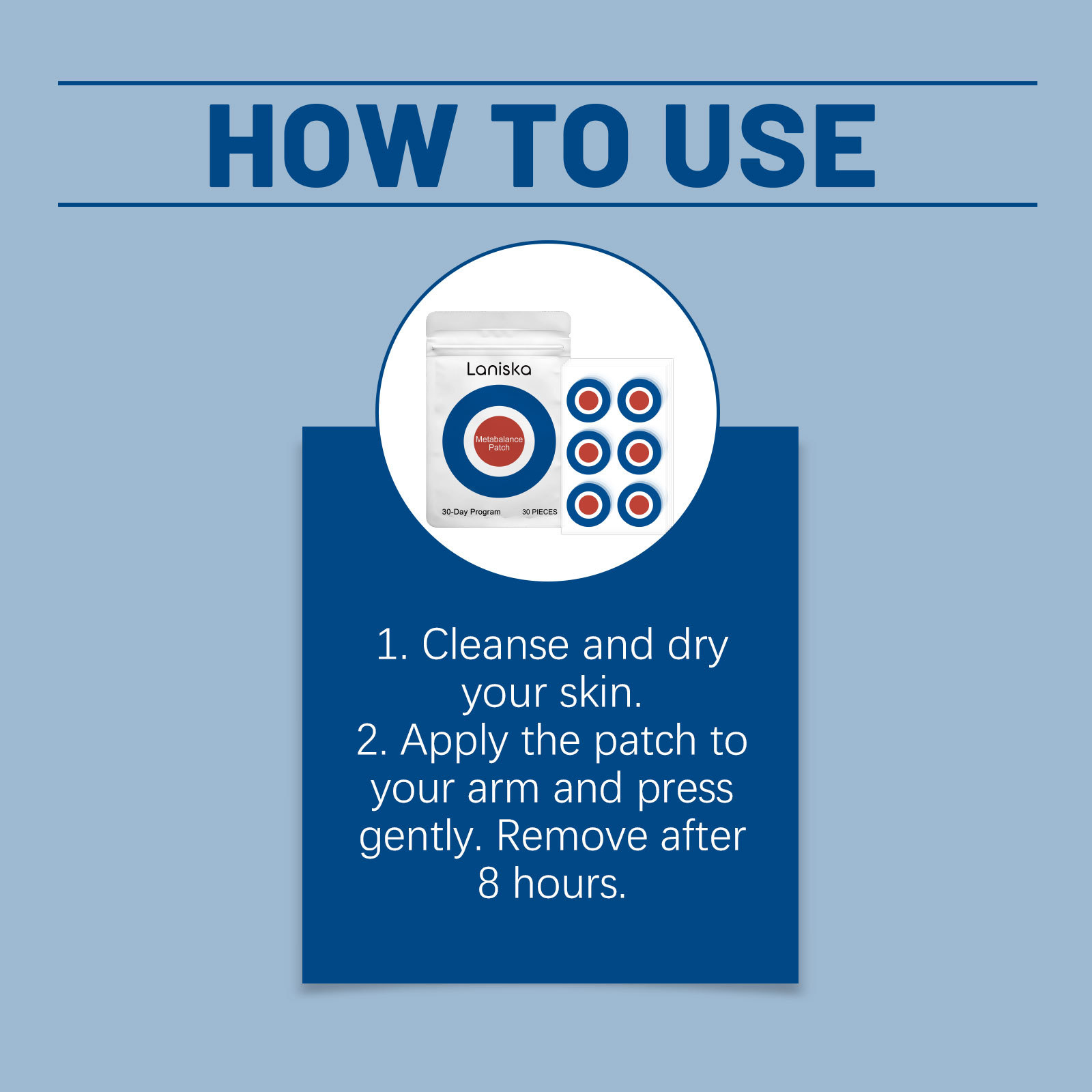 HOW TO USE

Laniska

Metabalance Patch

30-Day Program

30 PIECES

1. Cleanse and dry your skin.
2. Apply the patch to your arm and press gently. Remove after 8 hours.