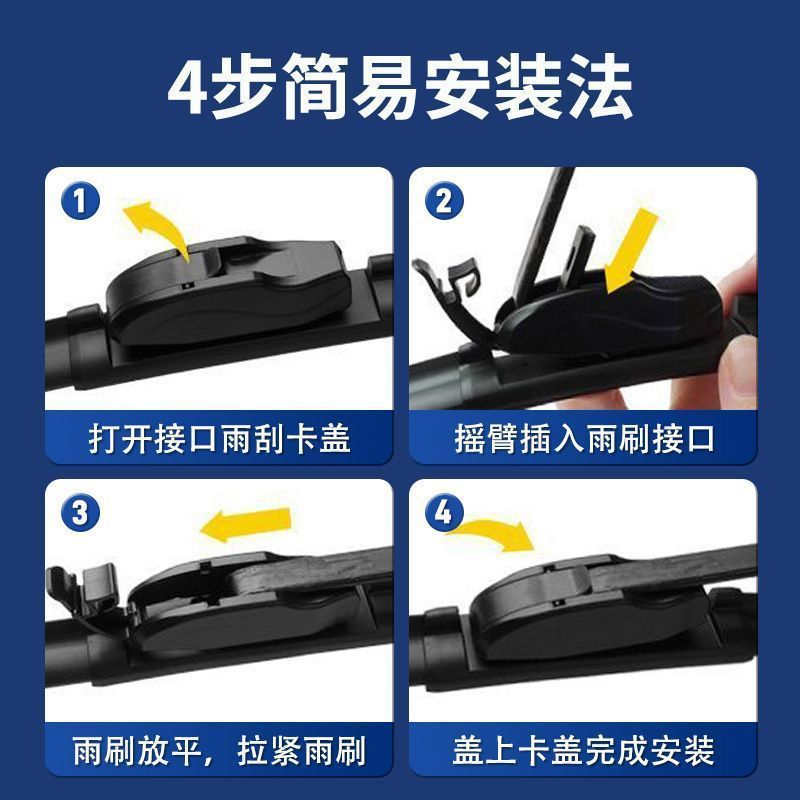 4步简易安装法

1
打开接口雨刮卡盖

2
摇臂插入雨刷接口

3
雨刷放平，拉紧雨刷

4
盖上卡盖完成安装