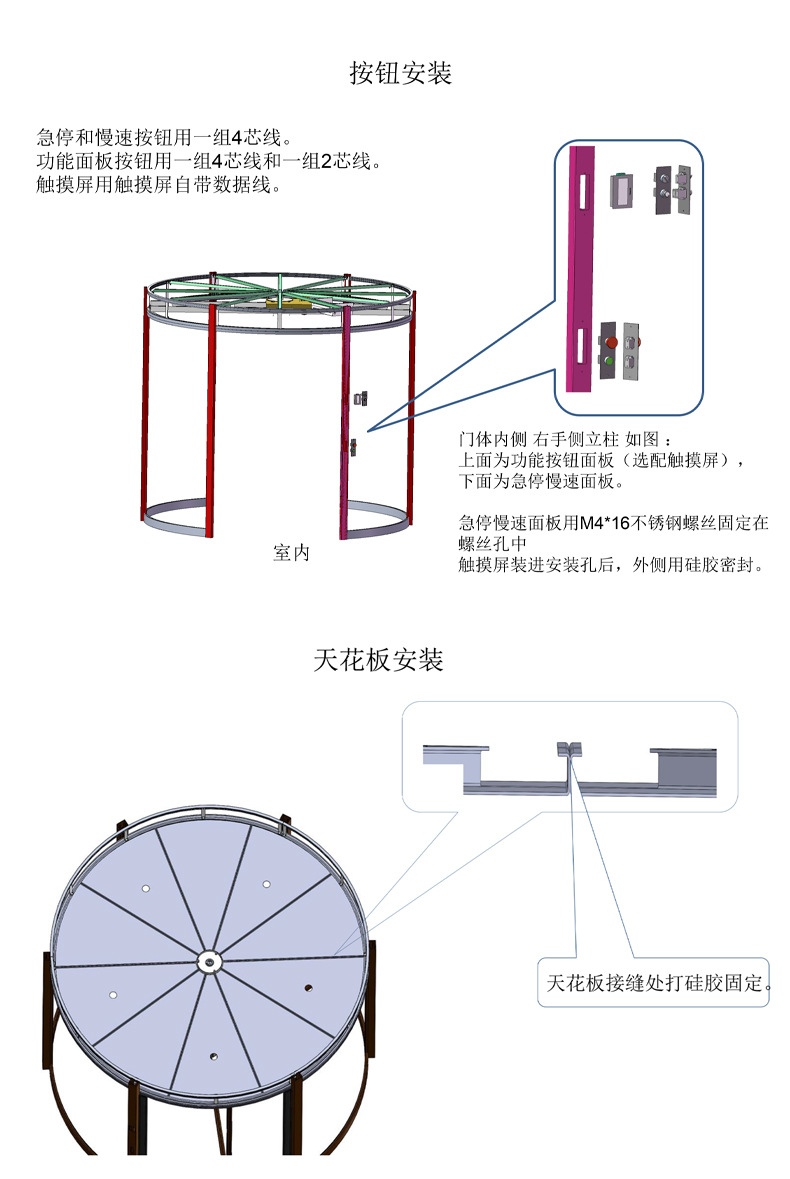 按钮安装

急停和慢速按钮用一组4芯线。
功能面板按钮用一组4芯线和一组2芯线。
触摸屏用触摸屏自带数据线。

室内

门体内侧 右手侧立柱 如图：
上面为功能按钮面板（选配触摸屏），
下面为急停慢速面板。

急停慢速面板用M4*16不锈钢螺丝固定在螺丝孔中
触摸屏装进安装孔后，外侧用硅胶密封。

天花板安装

天花板接缝处打硅胶固定。