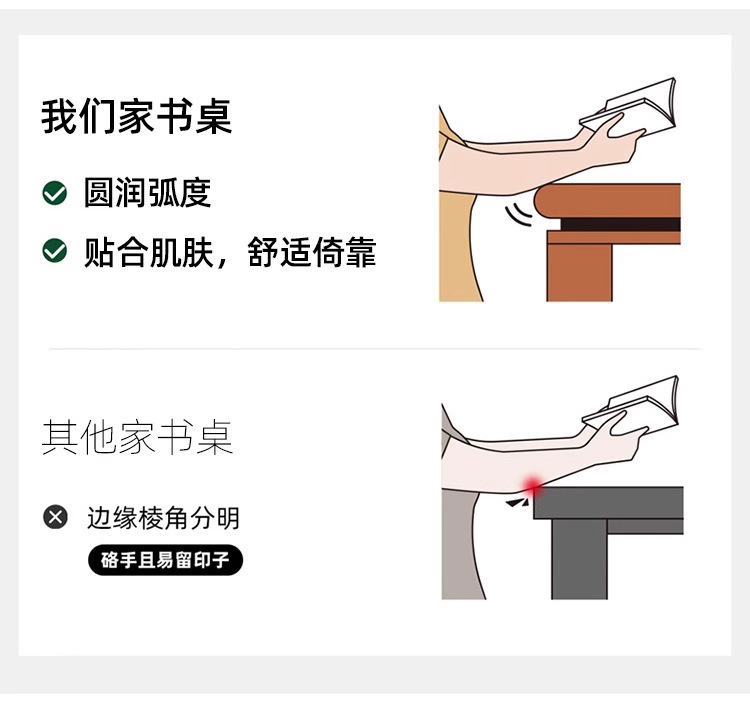 我们家书桌

圆润弧度

贴合肌肤，舒适倚靠

其他家书桌

边缘棱角分明

硌手且易留印子