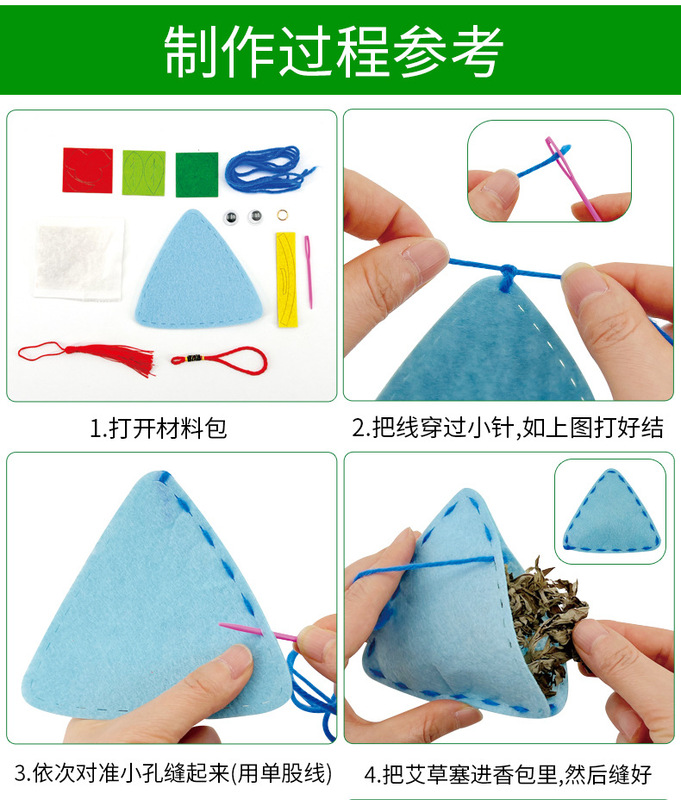 制作过程参考

1.打开材料包

2.把线穿过小针,如上图打好结

3.依次对准小孔缝起来(用单股线)

4.把艾草塞进香包里,然后缝好