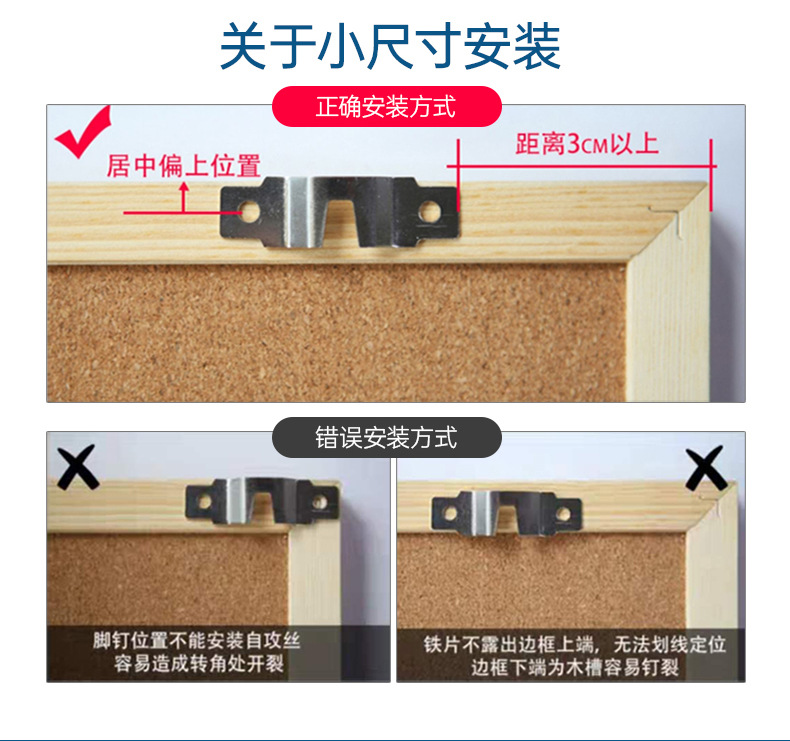 关于小尺寸安装

正确安装方式

居中偏上位置

距离3CM以上

错误安装方式

脚钉位置不能安装自攻丝
容易造成转角处开裂

铁片不露出边框上端，无法划线定位
边框下端为木槽容易钉裂