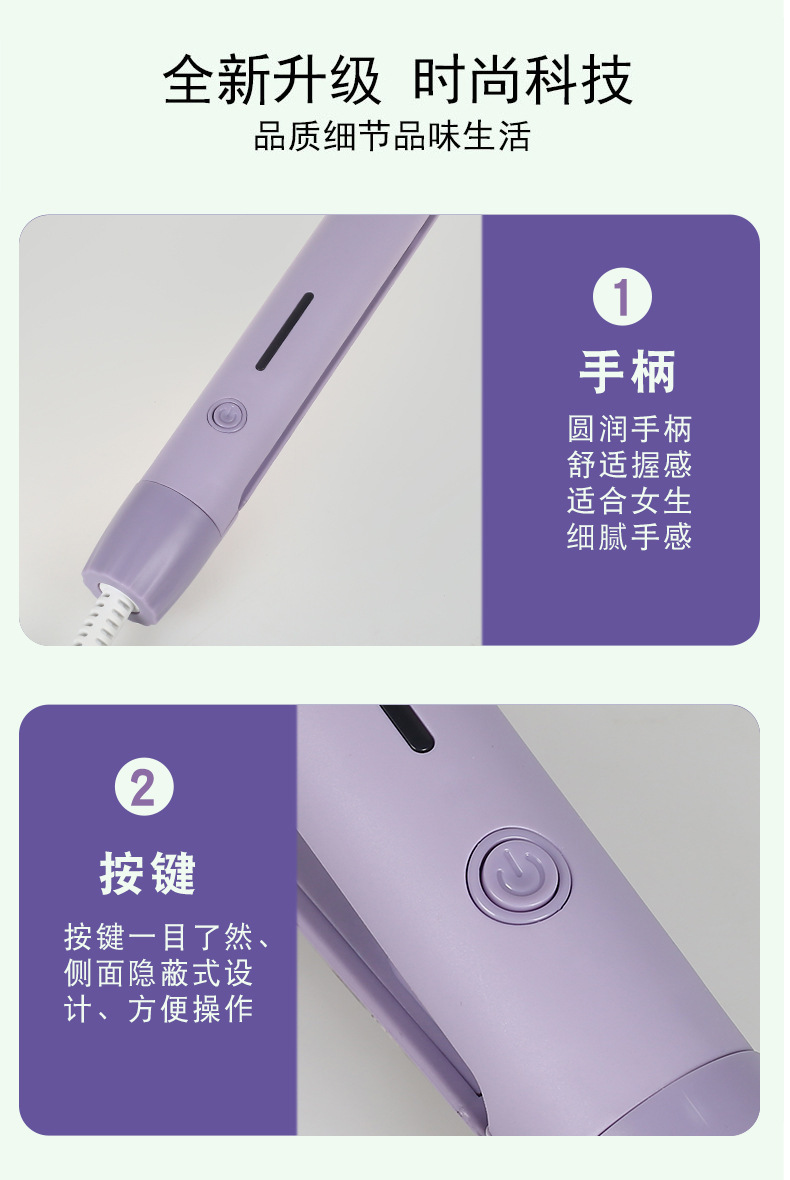 全新升级 时尚科技

品质细节品味生活

1

手柄

圆润手柄
舒适握感
适合女生
细腻手感

2

按键

按键一目了然、侧面隐蔽式设计、方便操作