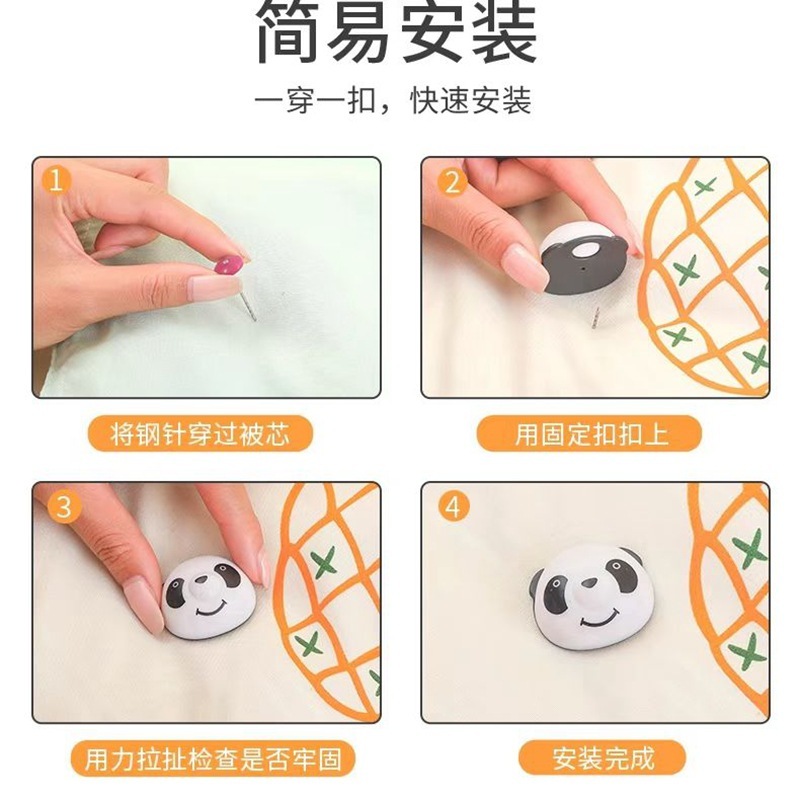 简易安装

一穿一扣，快速安装

1

将钢针穿过被芯

2

用固定扣扣上

3

用力拉扯检查是否牢固

4

安装完成