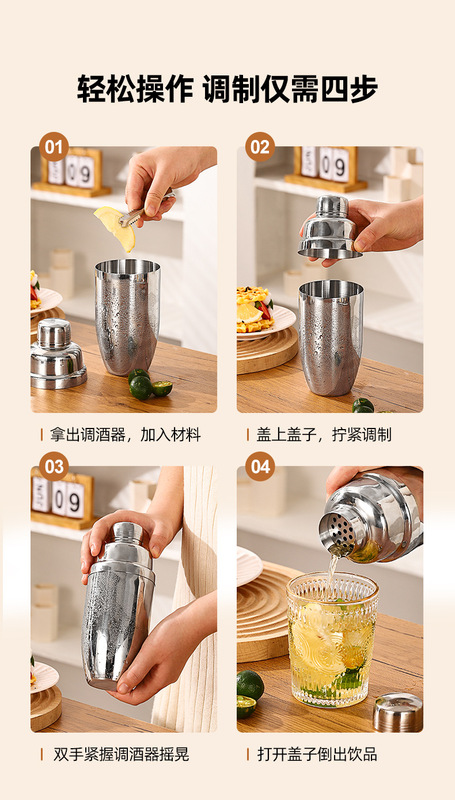 轻松操作 调制仅需四步

01

09

拿出调酒器，加入材料

02

09

盖上盖子，拧紧调制

03

09

双手紧握调酒器摇晃

04

打开盖子倒出饮品