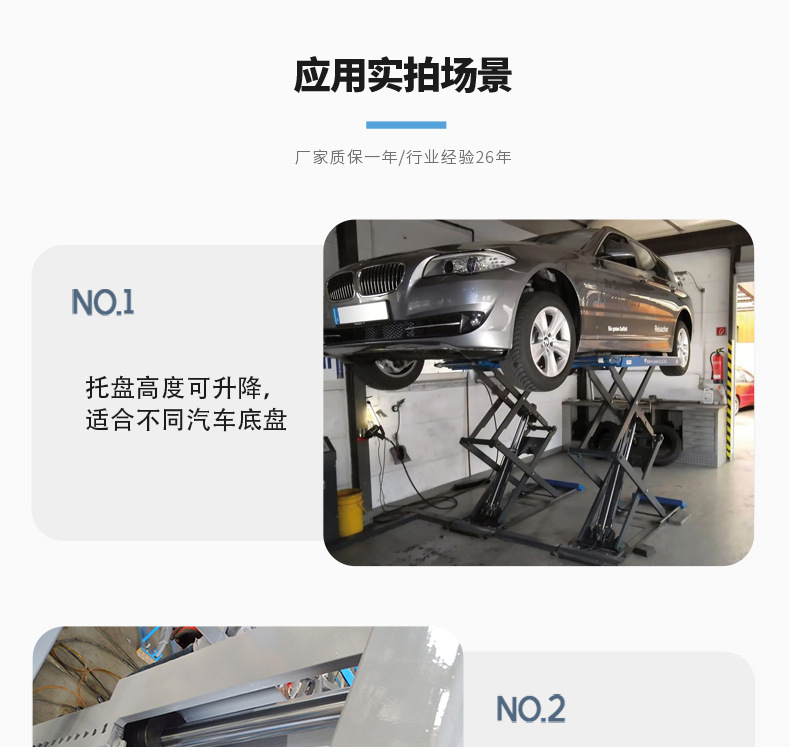 应用实拍场景

厂家质保一年/行业经验26年

NO.1

托盘高度可升降，
适合不同汽车底盘

NO.2