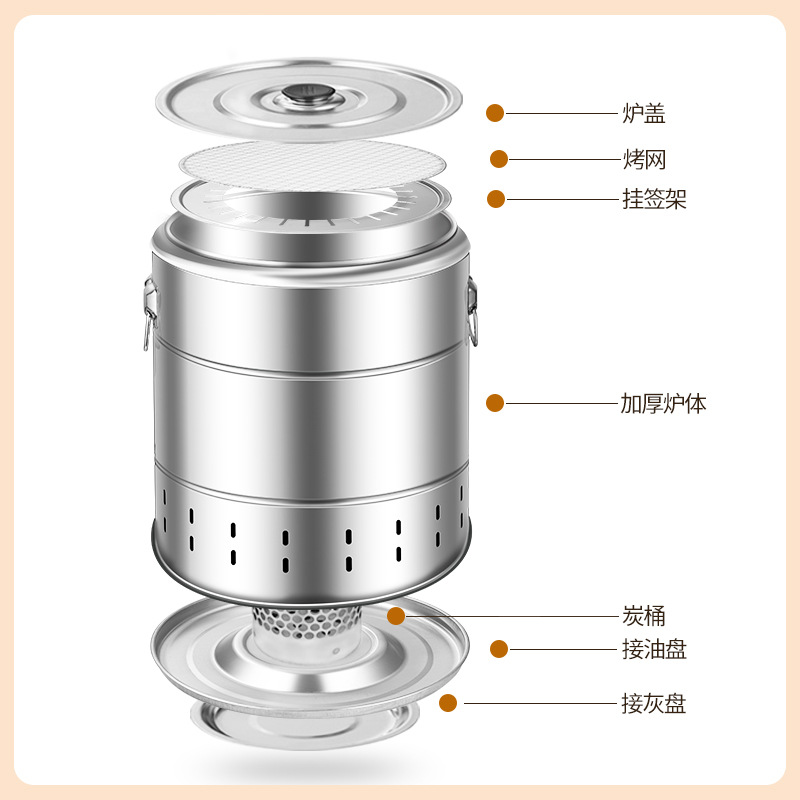 炉盖
烤网
挂签架
加厚炉体
炭桶
接油盘
接灰盘