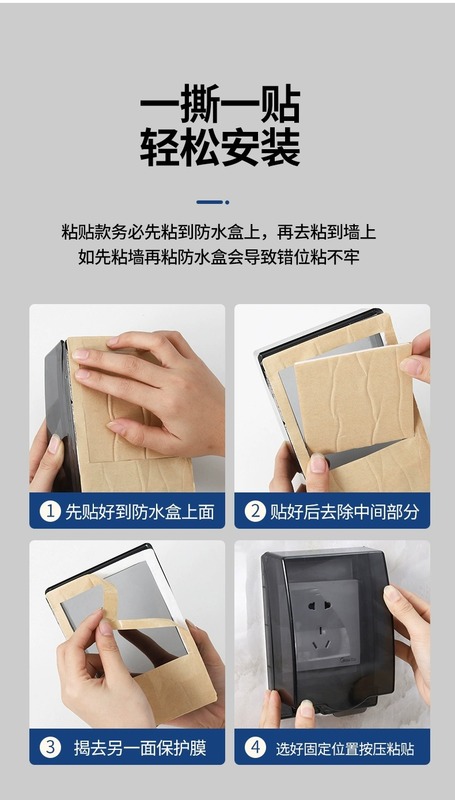 一撕一贴
轻松安装

粘贴款务必先粘到防水盒上，再去粘到墙上
如先粘墙再粘防水盒会导致错位粘不牢

1 先贴好到防水盒上面

2 贴好后去除中间部分

3 揭去另一面保护膜

4 选好固定位置按压粘贴