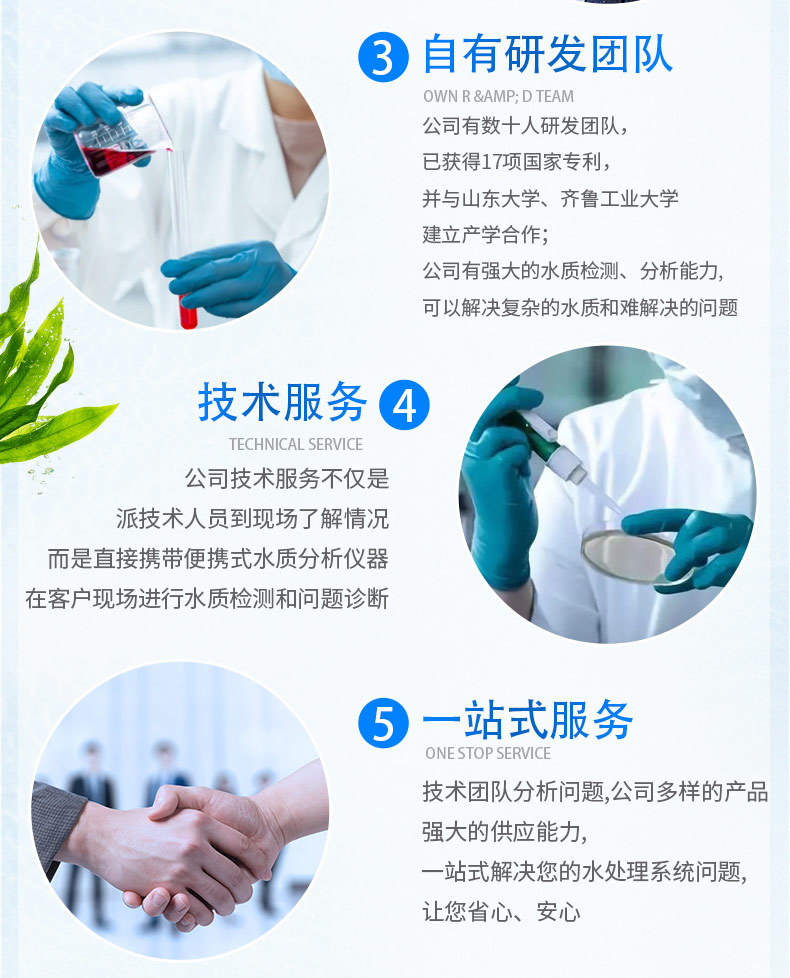 3 自有研发团队

OWN R &AMP; D TEAM

公司有数十人研发团队，
已获得17项国家专利，
并与山东大学、齐鲁工业大学
建立产学合作；
公司有强大的水质检测、分析能力，
可以解决复杂的水质和难解决的问题

技术服务 4

TECHNICAL SERVICE

公司技术服务不仅是
派技术人员到现场了解情况
而是直接携带便携式水质分析仪器
在客户现场进行水质检测和问题诊断

5 一站式服务

ONE STOP SERVICE

技术团队分析问题,公司多样的产品
强大的供应能力,
一站式解决您的水处理系统问题,
让您省心、安心