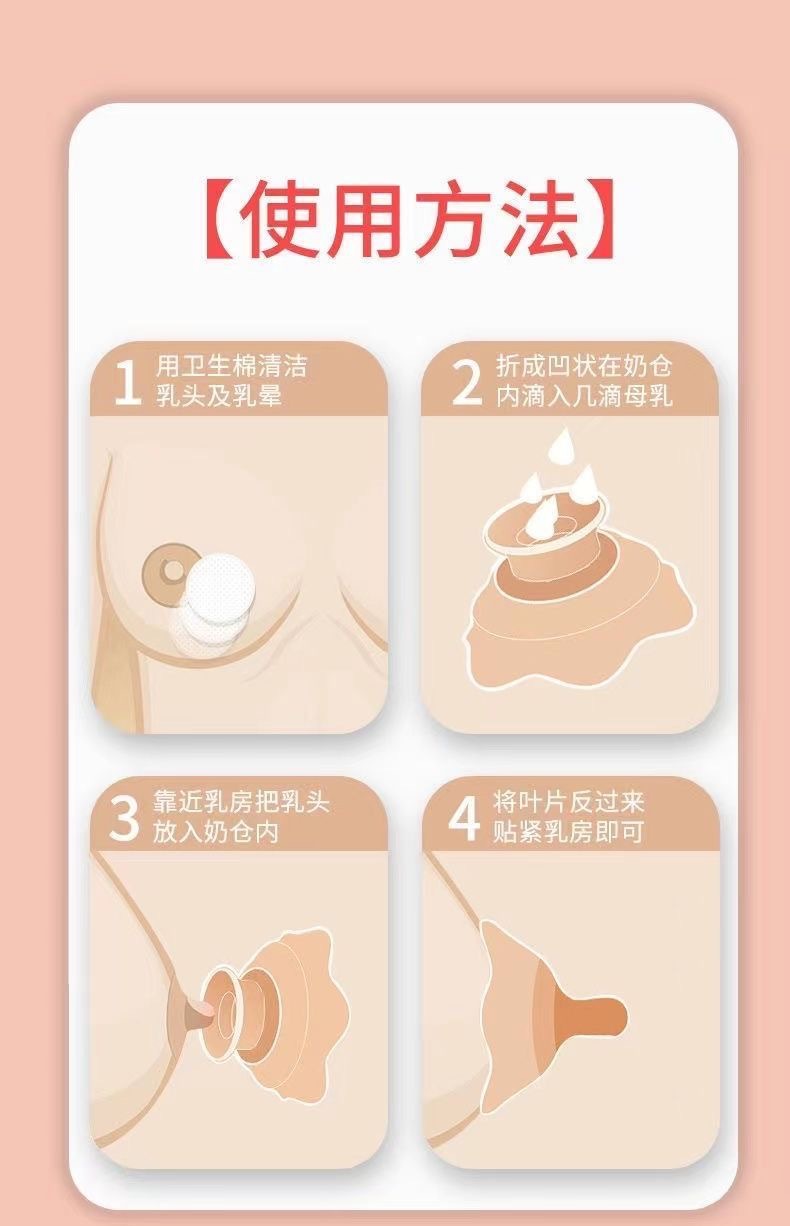 【使用方法】

1 用卫生棉清洁乳头及乳晕

2 折成凹状在奶仓内滴入几滴母乳

3 靠近乳房把乳头放入奶仓内

4 将叶片反过来贴紧乳房即可