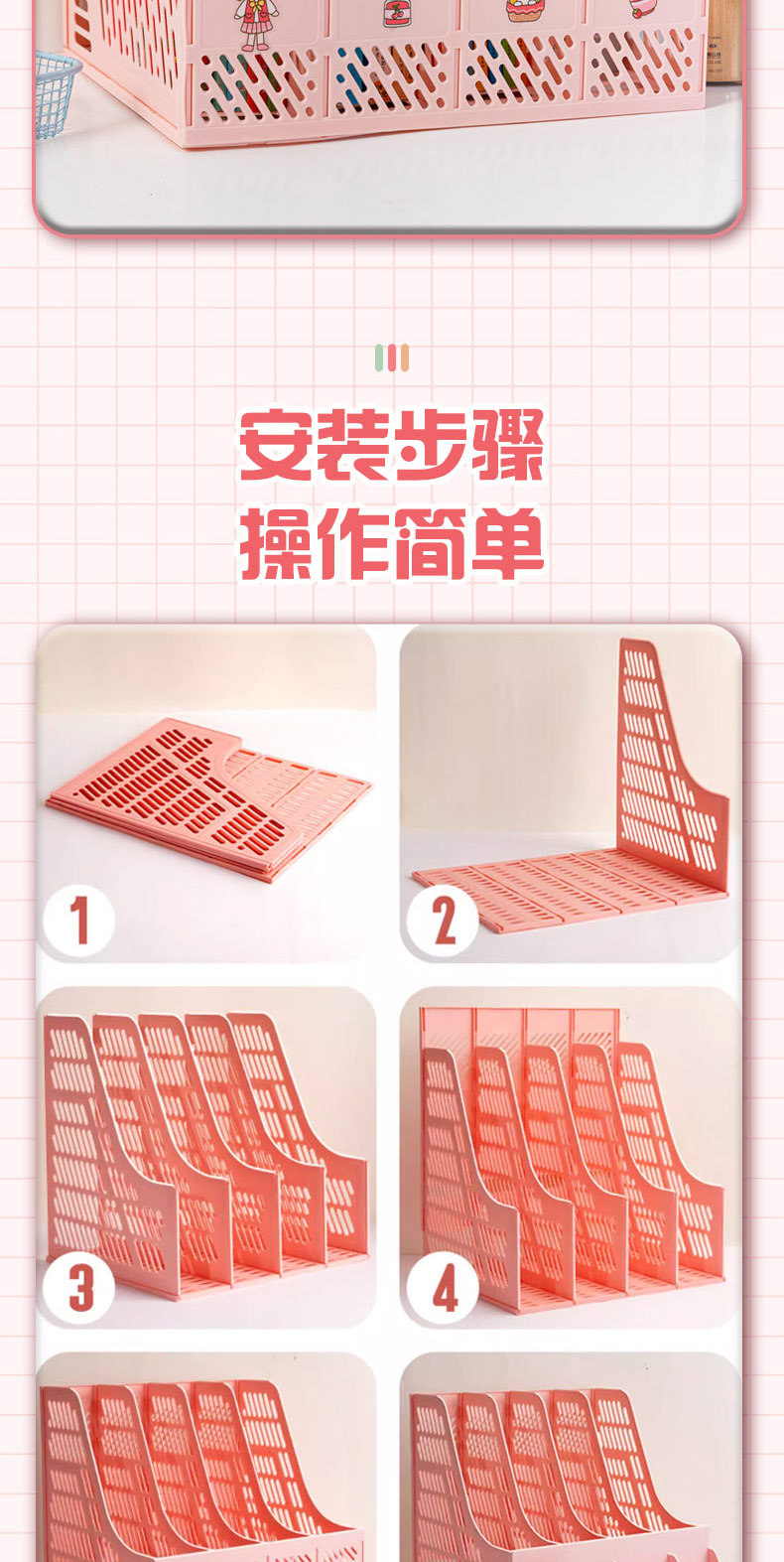 安装步骤
操作简单

1

2

3

4