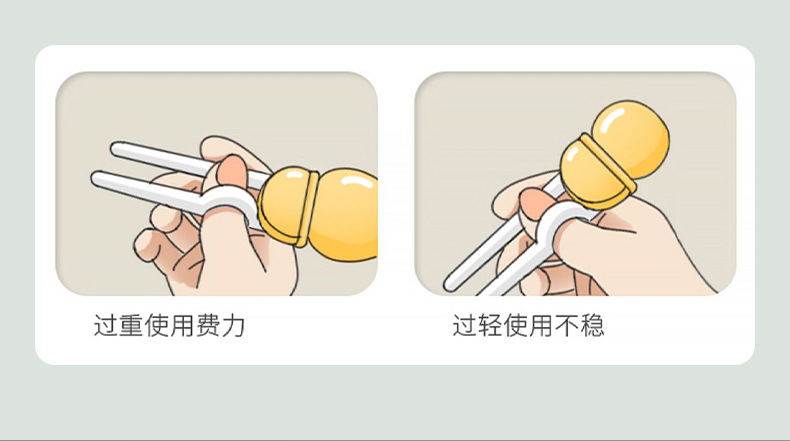 过重使用费力

过轻使用不稳