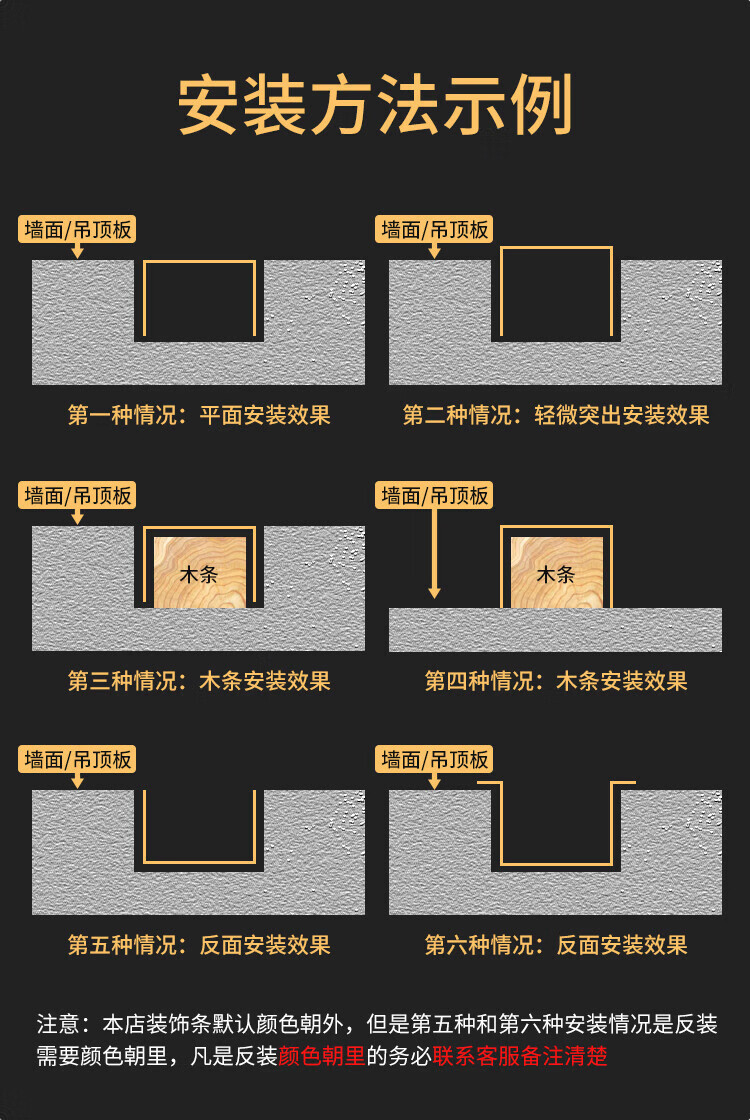 安装方法示例

墙面/吊顶板

第一种情况：平面安装效果

墙面/吊顶板

第二种情况：轻微突出安装效果

墙面/吊顶板

木条

第三种情况：木条安装效果

墙面/吊顶板

木条

第四种情况：木条安装效果

墙面/吊顶板

第五种情况：反面安装效果

墙面/吊顶板

第六种情况：反面安装效果

注意：本店装饰条默认颜色朝外，但是第五种和第六种安装情况是反装需要颜色朝里，凡是反装颜色朝里的务必联系客服备注清楚