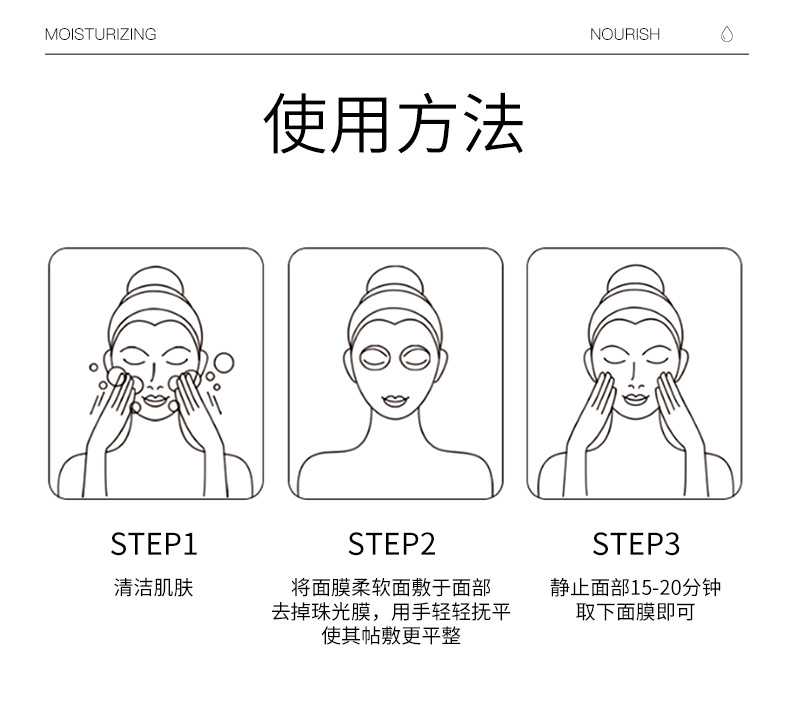 MOISTURIZING

NOURISH

使用方法

STEP1

清洁肌肤

STEP2

将面膜柔软面敷于面部
去掉珠光膜，用手轻轻抚平
使其帖敷更平整

STEP3

静止面部15-20分钟
取下面膜即可