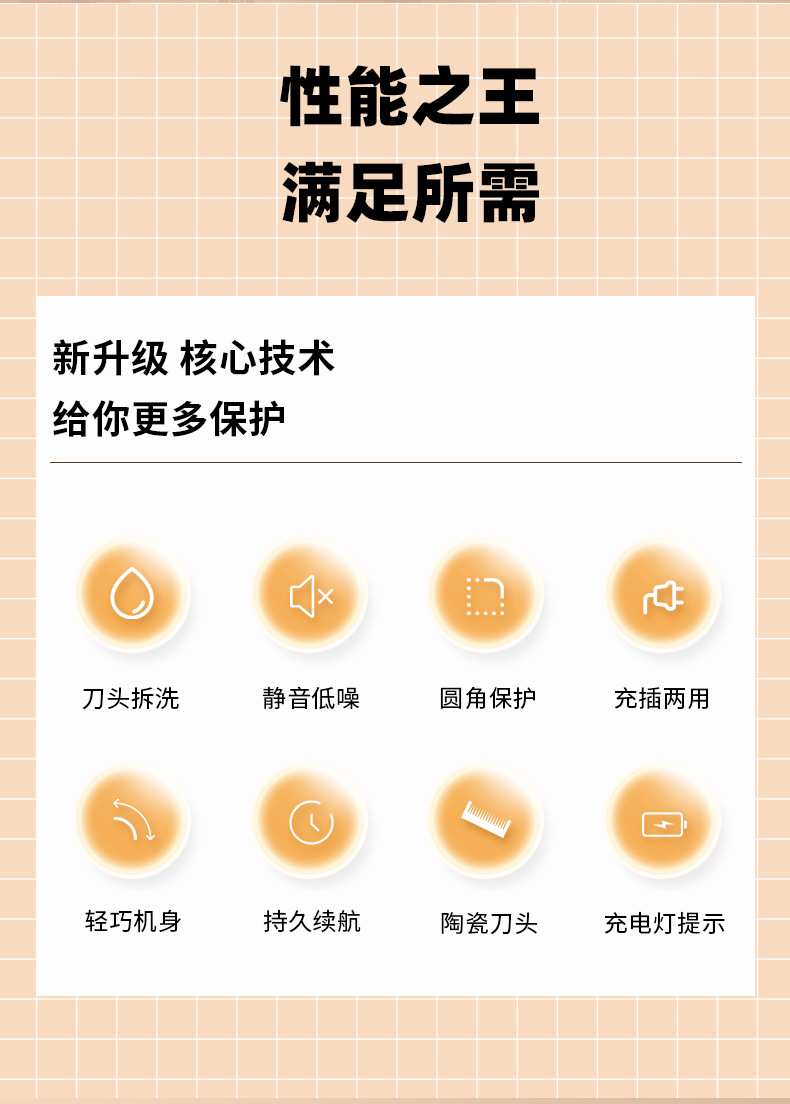 性能之王
满足所需

新升级 核心技术
给你更多保护

刀头拆洗

静音低噪

圆角保护

充插两用

轻巧机身

持久续航

陶瓷刀头

充电灯提示