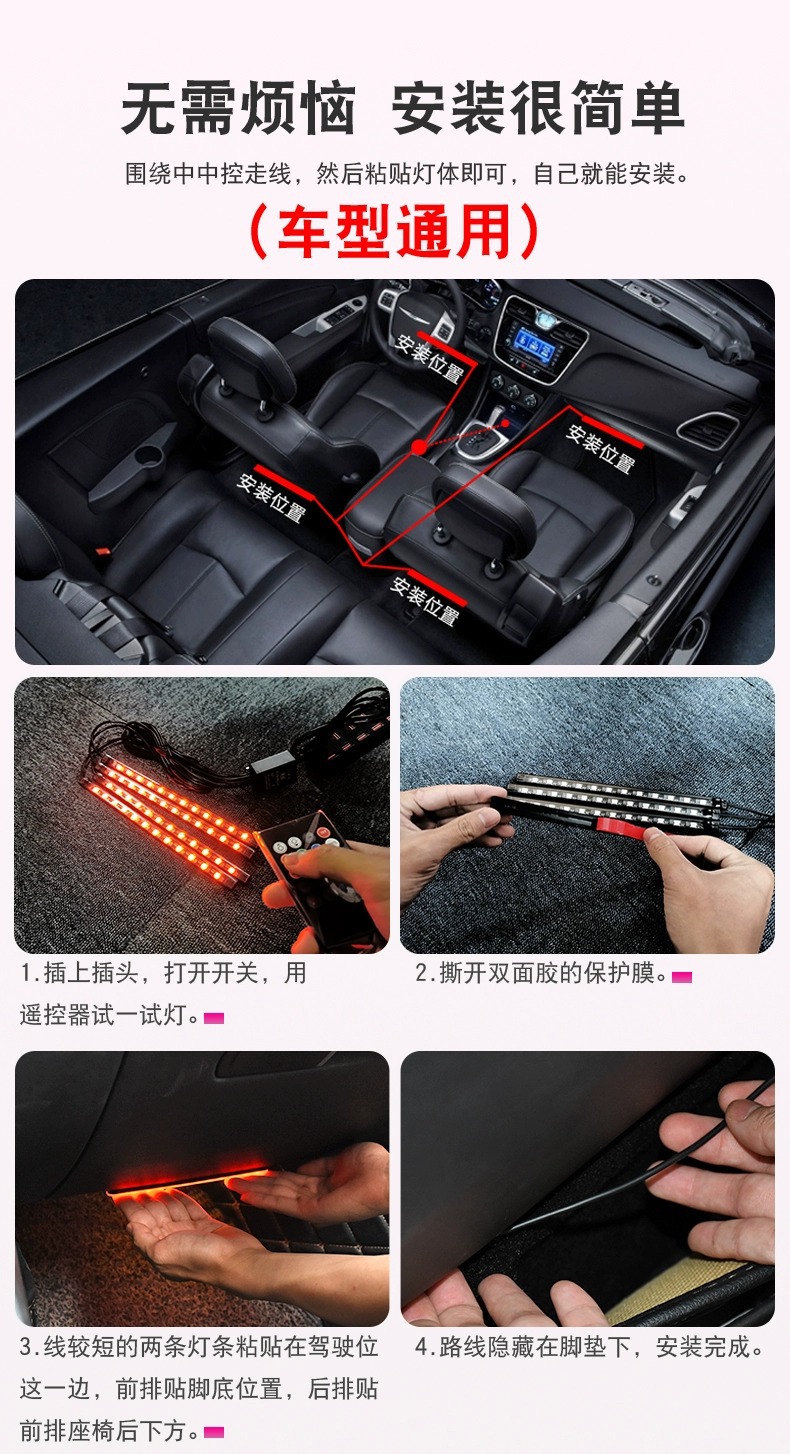 无需烦恼 安装很简单

围绕中中控走线，然后粘贴灯体即可，自己就能安装。

（车型通用）

安装位置

安装位置

安装位置

安装位置

1.插上插头，打开开关，用遥控器试一试灯。

2.撕开双面胶的保护膜。

3.线较短的两条灯条粘贴在驾驶位这一边，前排贴脚底位置，后排贴前排座椅后下方。

4.路线隐藏在脚垫下，安装完成。