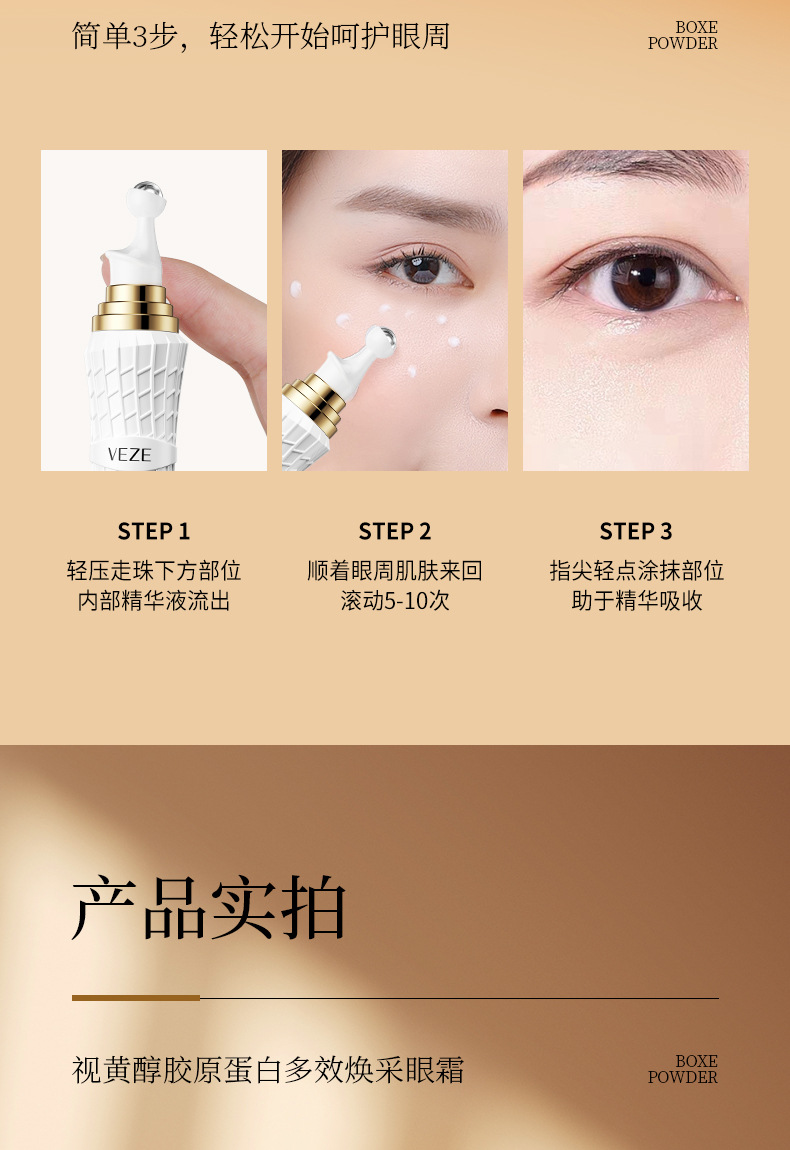 简单3步，轻松开始呵护眼周

BOXE
POWDER

VEZE

STEP 1
轻压走珠下方部位
内部精华液流出

STEP 2
顺着眼周肌肤来回
滚动5-10次

STEP 3
指尖轻点涂抹部位
助于精华吸收

产品实拍

视黄醇胶原蛋白多效焕采眼霜

BOXE
POWDER