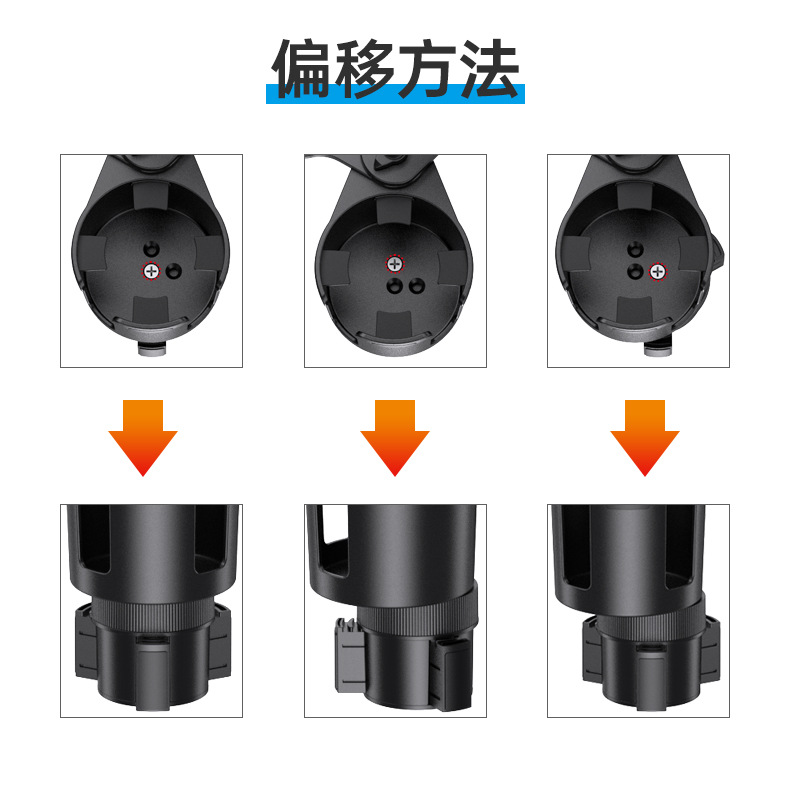 偏移方法