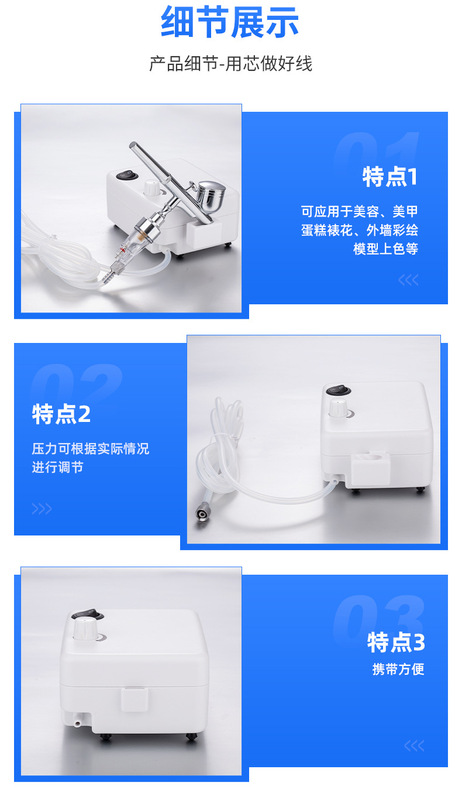 细节展示

产品细节-用芯做好线

01

特点1

可应用于美容、美甲
蛋糕裱花、外墙彩绘
模型上色等

<<<

02

特点2

压力可根据实际情况
进行调节

>>>

03

特点3

携带方便

<<<