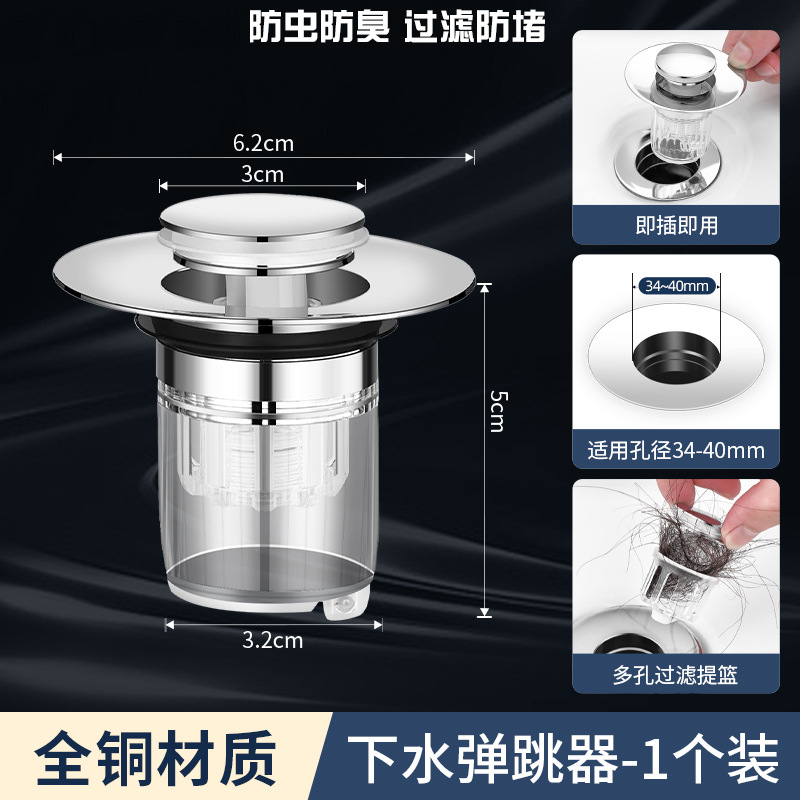 防虫防臭 过滤防堵

6.2cm

3cm

5cm

3.2cm

即插即用

34~40mm

适用孔径34-40mm

多孔过滤提篮

全铜材质

下水弹跳器-1个装