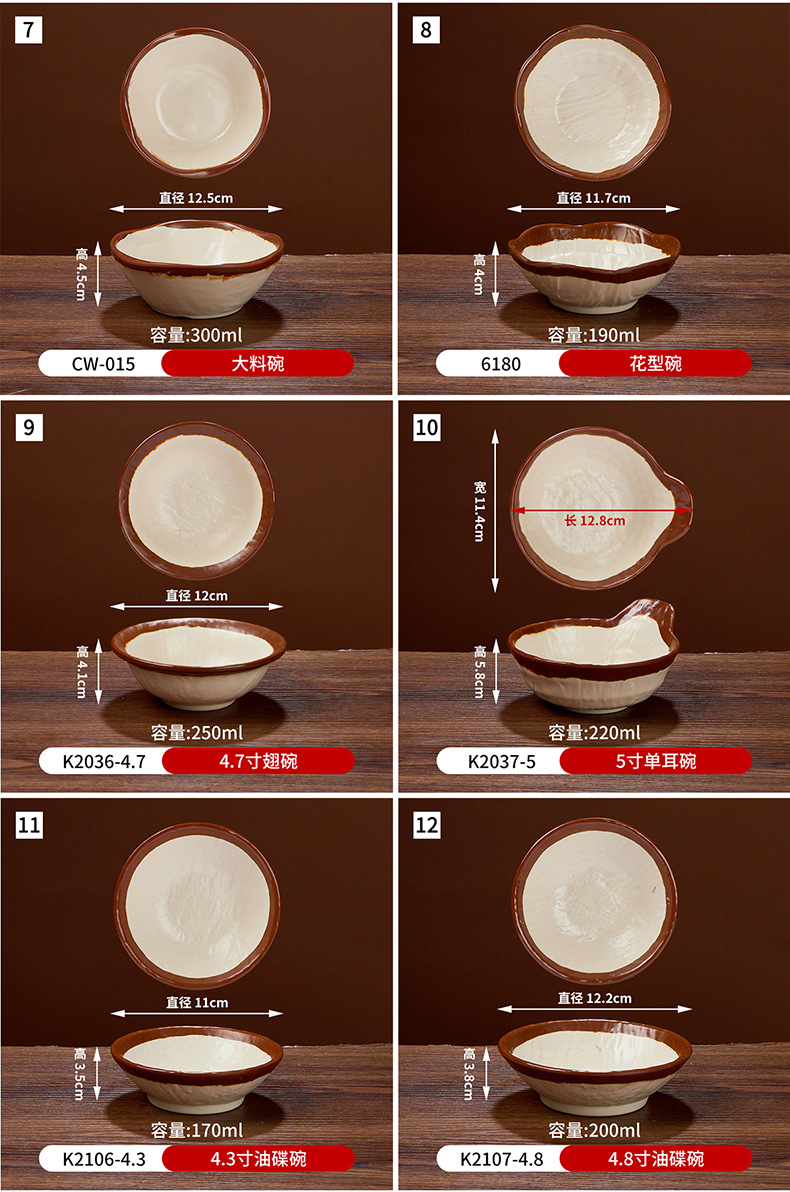 7

直径 12.5cm

高 4.5cm

容量:300ml

CW-015 大料碗

8

直径 11.7cm

高 4cm

容量:190ml

6180 花型碗

9

直径 12cm

高 4.1cm

容量:250ml

K2036-4.7 4.7寸翅碗

10

宽 11.4cm

长 12.8cm

高 5.8cm

容量:220ml

K2037-5 5寸单耳碗

11

直径 11cm

高 3.5cm

容量:170ml

K2106-4.3 4.3寸油碟碗

12

直径 12.2cm

高 3.8cm

容量:200ml

K2107-4.8 4.8寸油碟碗