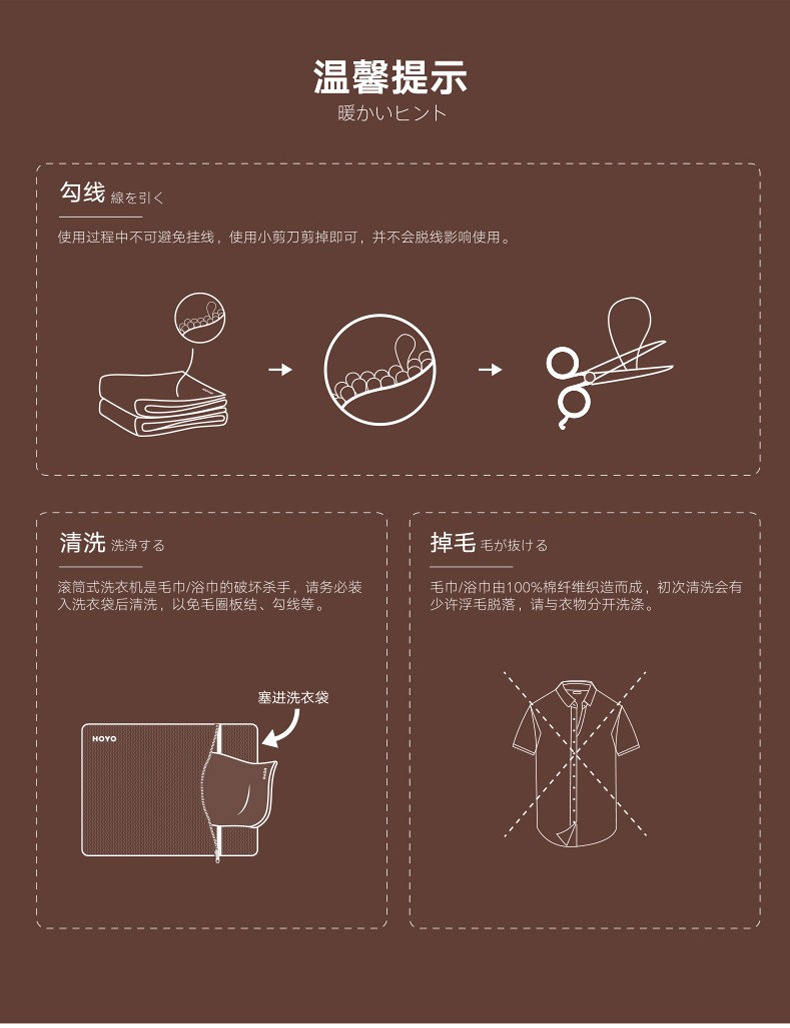 温馨提示
暖かいヒント

勾线 線を引く
使用过程中不可避免挂线，使用小剪刀剪掉即可，并不会脱线影响使用。

清洗 洗浄する
滚筒式洗衣机是毛巾/浴巾的破坏杀手，请务必装入洗衣袋后清洗，以免毛圈板结、勾线等。

塞进洗衣袋

HOYO

掉毛 毛が抜ける
毛巾/浴巾由100%棉纤维织造而成，初次清洗会有少许浮毛脱落，请与衣物分开洗涤。