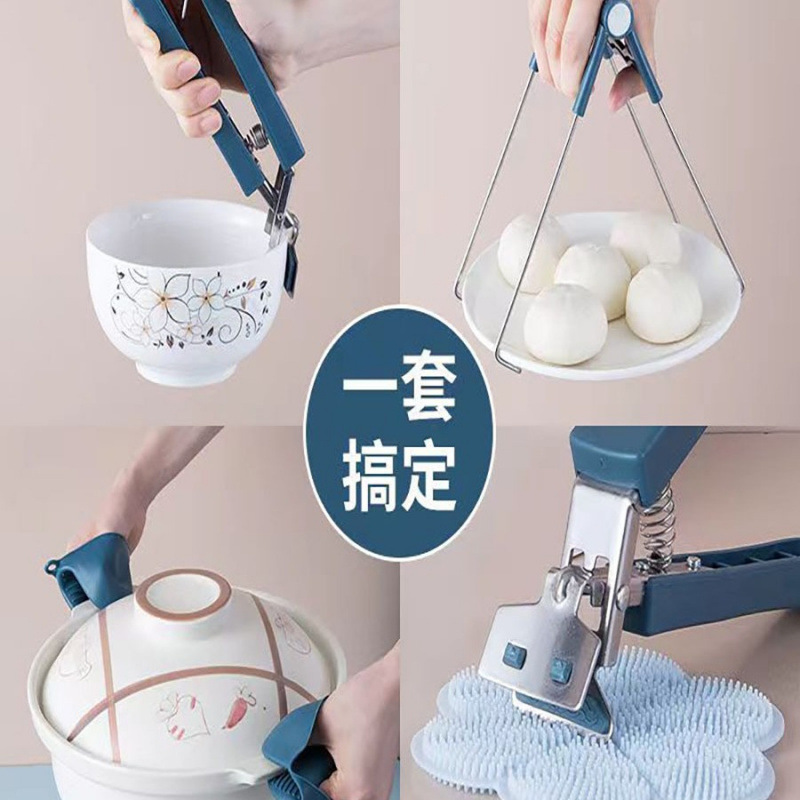 一套
搞定