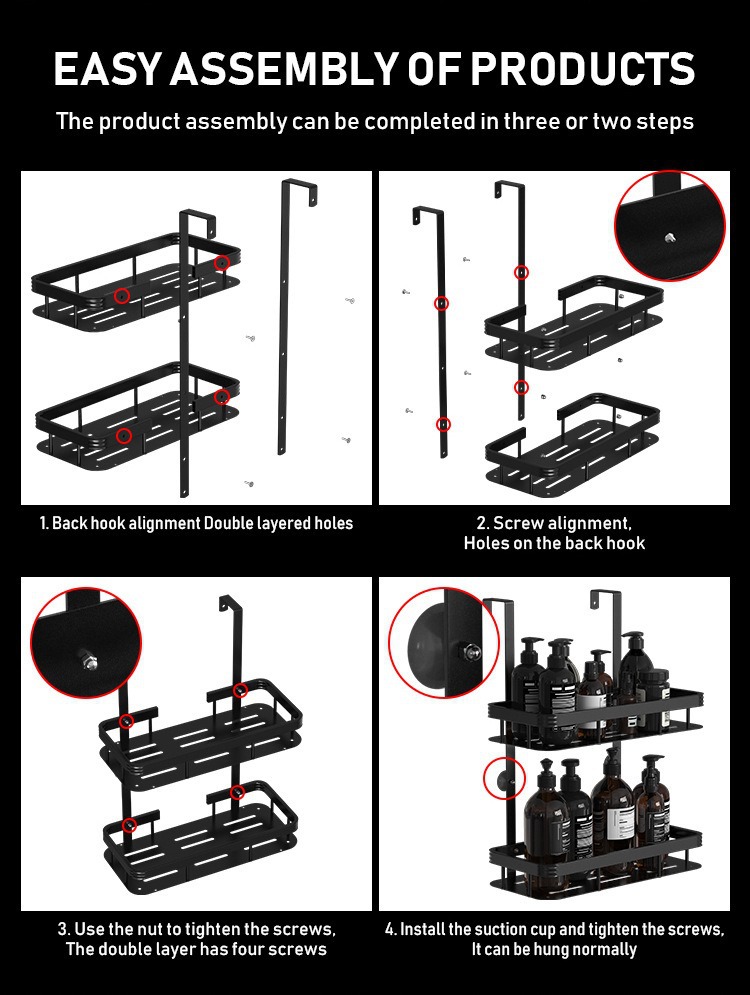 EASY ASSEMBLY OF PRODUCTS

The product assembly can be completed in three or two steps

1. Back hook alignment Double layered holes

2. Screw alignment, Holes on the back hook

3. Use the nut to tighten the screws, The double layer has four screws

4. Install the suction cup and tighten the screws, It can be hung normally