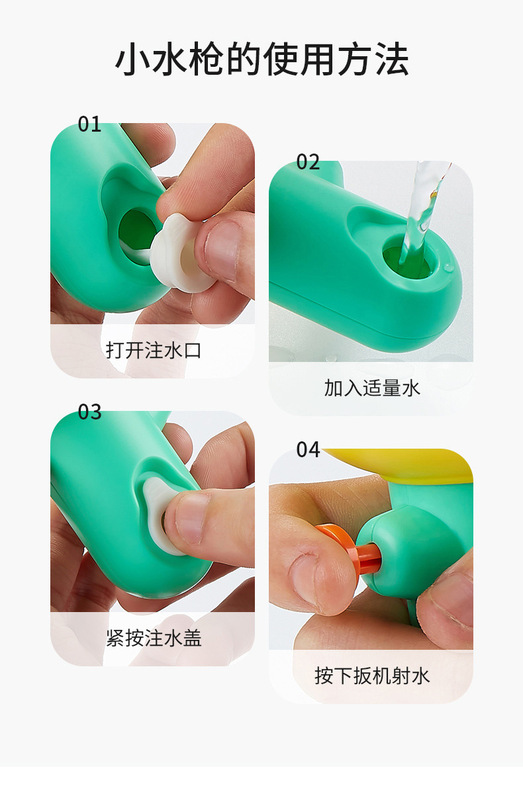 小水枪的使用方法

01

打开注水口

02

加入适量水

03

紧按注水盖

04

按下扳机射水