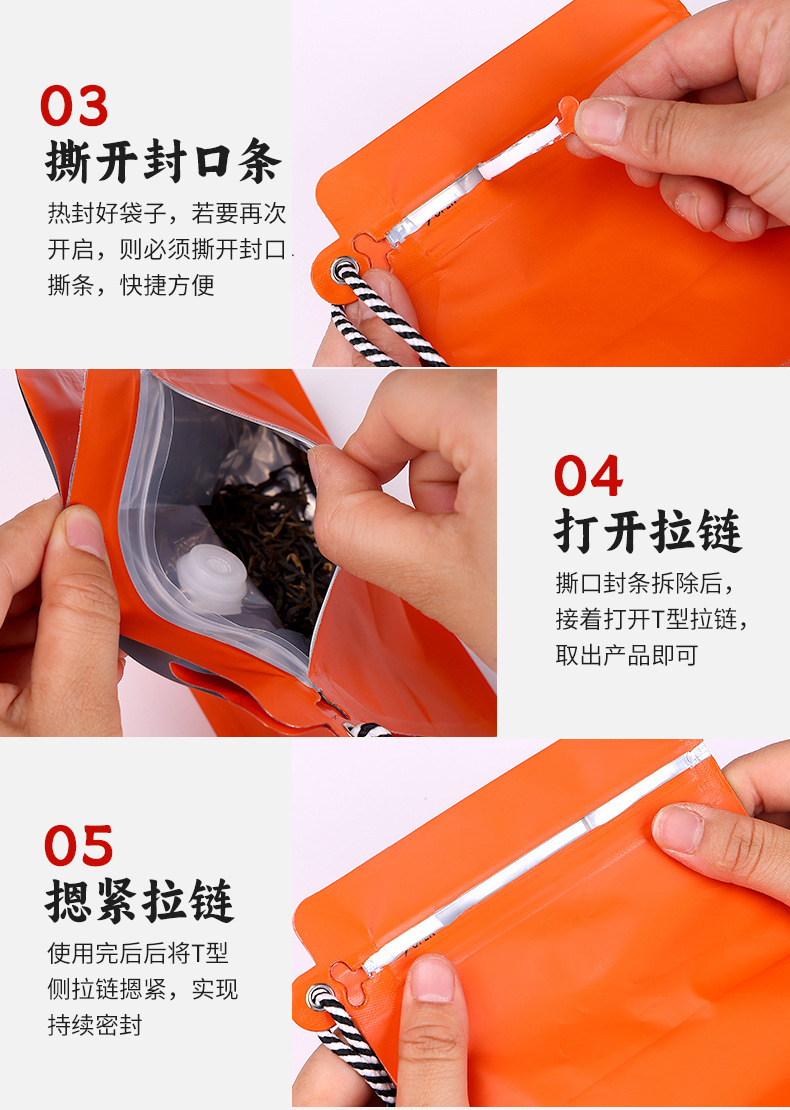 03
撕开封口条
热封好袋子，若要再次开启，则必须撕开封口撕条，快捷方便

04
打开拉链
撕口封条拆除后，接着打开T型拉链，取出产品即可

05
摁紧拉链
使用完后后将T型侧拉链摁紧，实现持续密封